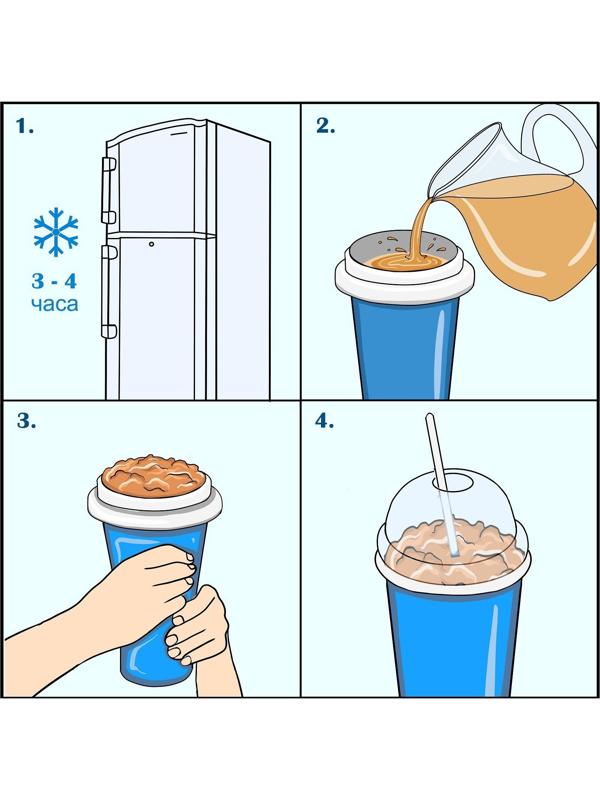 1.

3 - 4
часа

2.

3.

4.