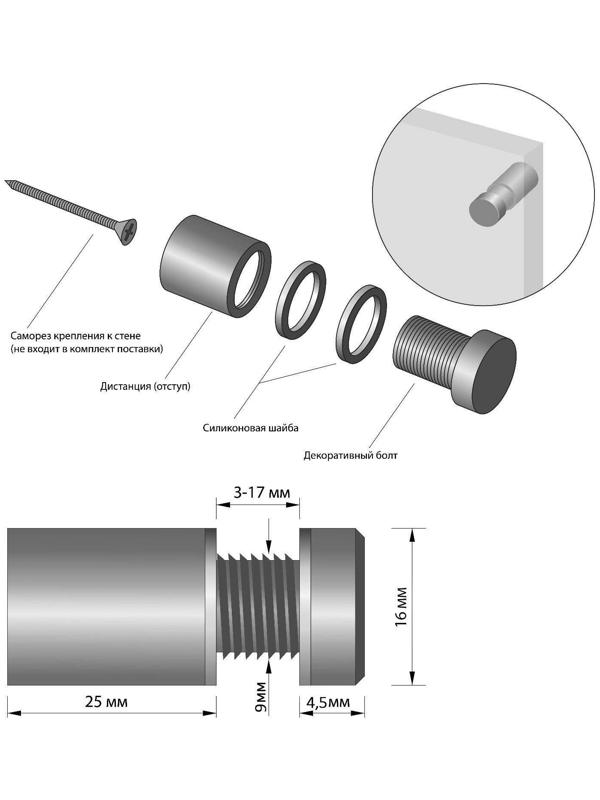 Саморез крепления к стене
(не входит в комплект поставки)

Дистанция (отступ)

Силиконовая шайба

Декоративный болт

3-17 мм

16 мм

25 мм

9мм

4,5мм