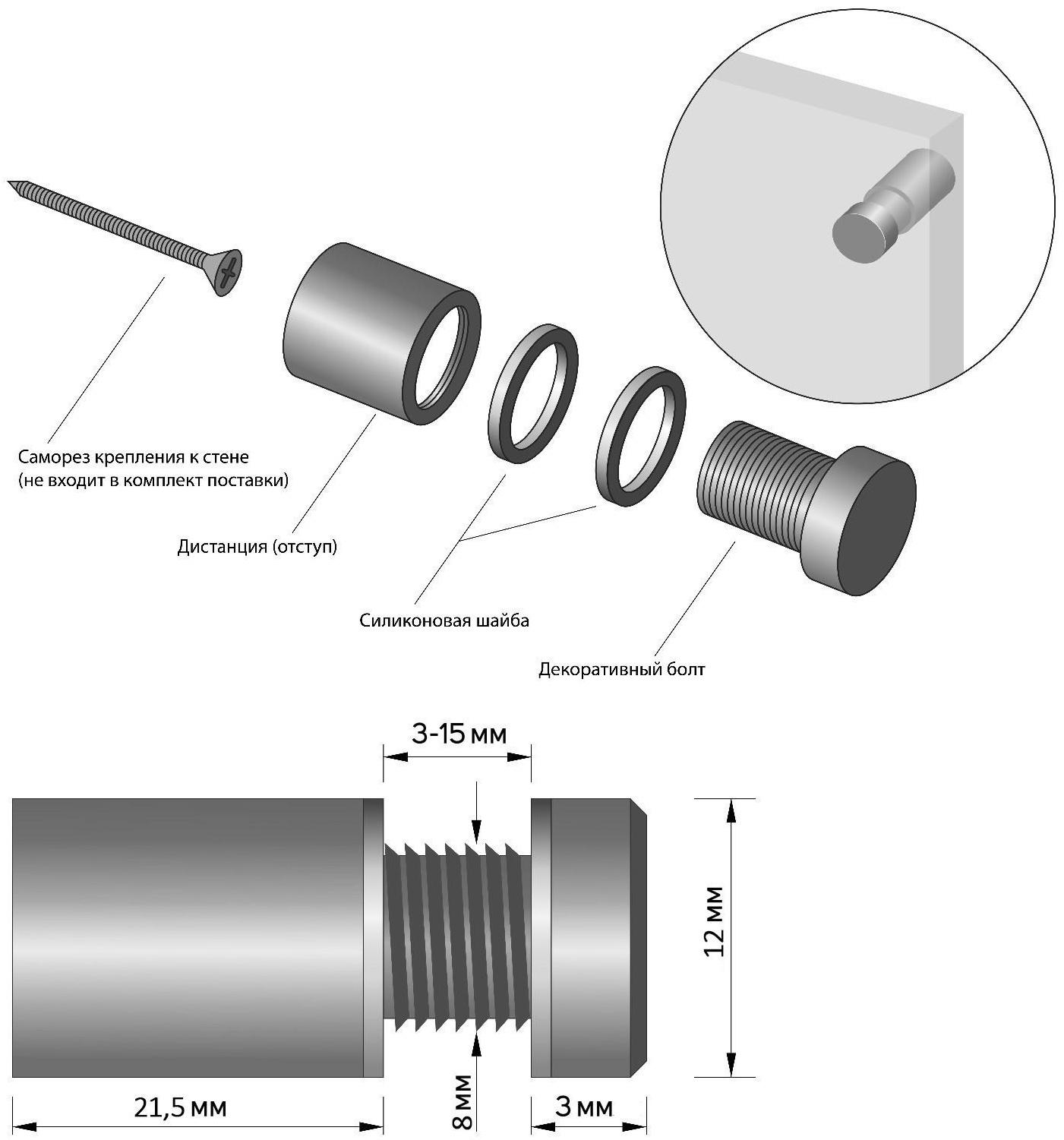 Саморез крепления к стене
(не входит в комплект поставки)

Дистанция (отступ)

Силиконовая шайба

Декоративный болт

3-15 мм

12 мм

21,5 мм

8 мм

3 мм