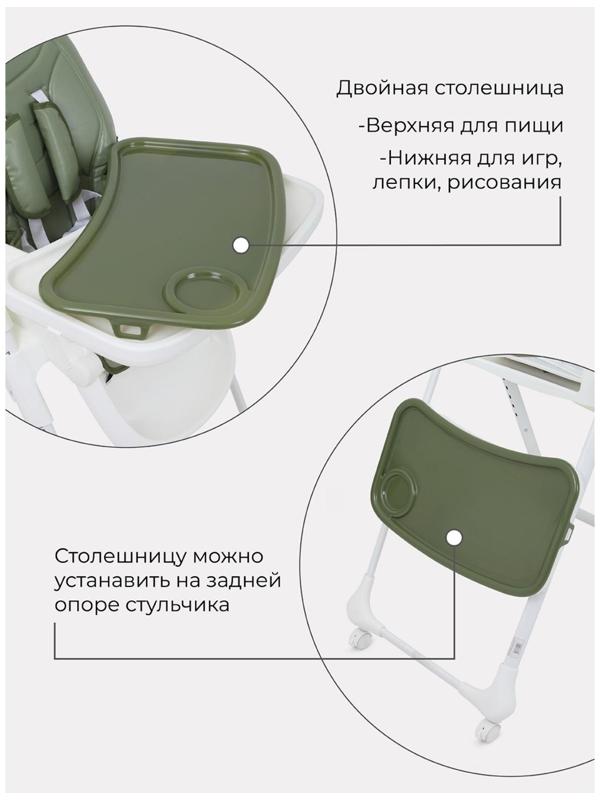 Двойная столешница

-Верхняя для пищи

-Нижняя для игр, лепки, рисования

Столешницу можно устанавить на задней опоре стульчика