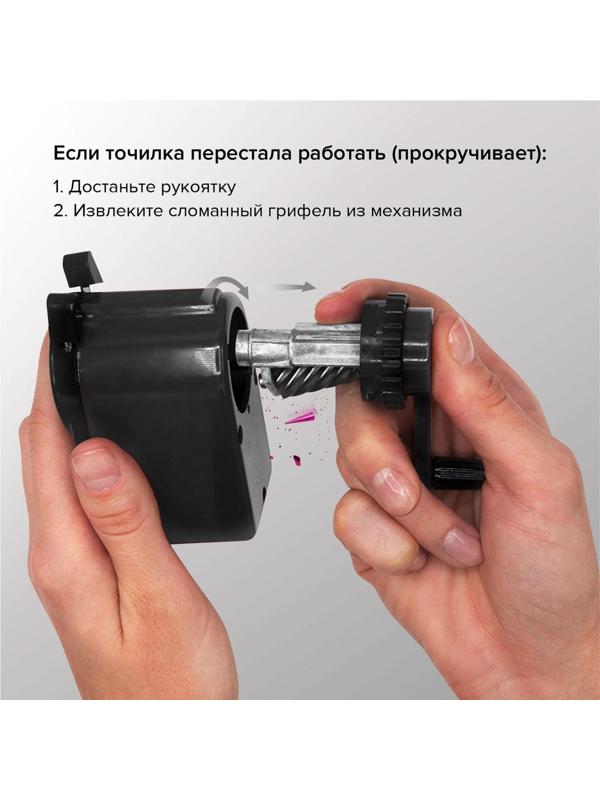 Если точилка перестала работать (прокручивает):

1. Достаньте рукоятку
2. Извлеките сломанный грифель из механизма