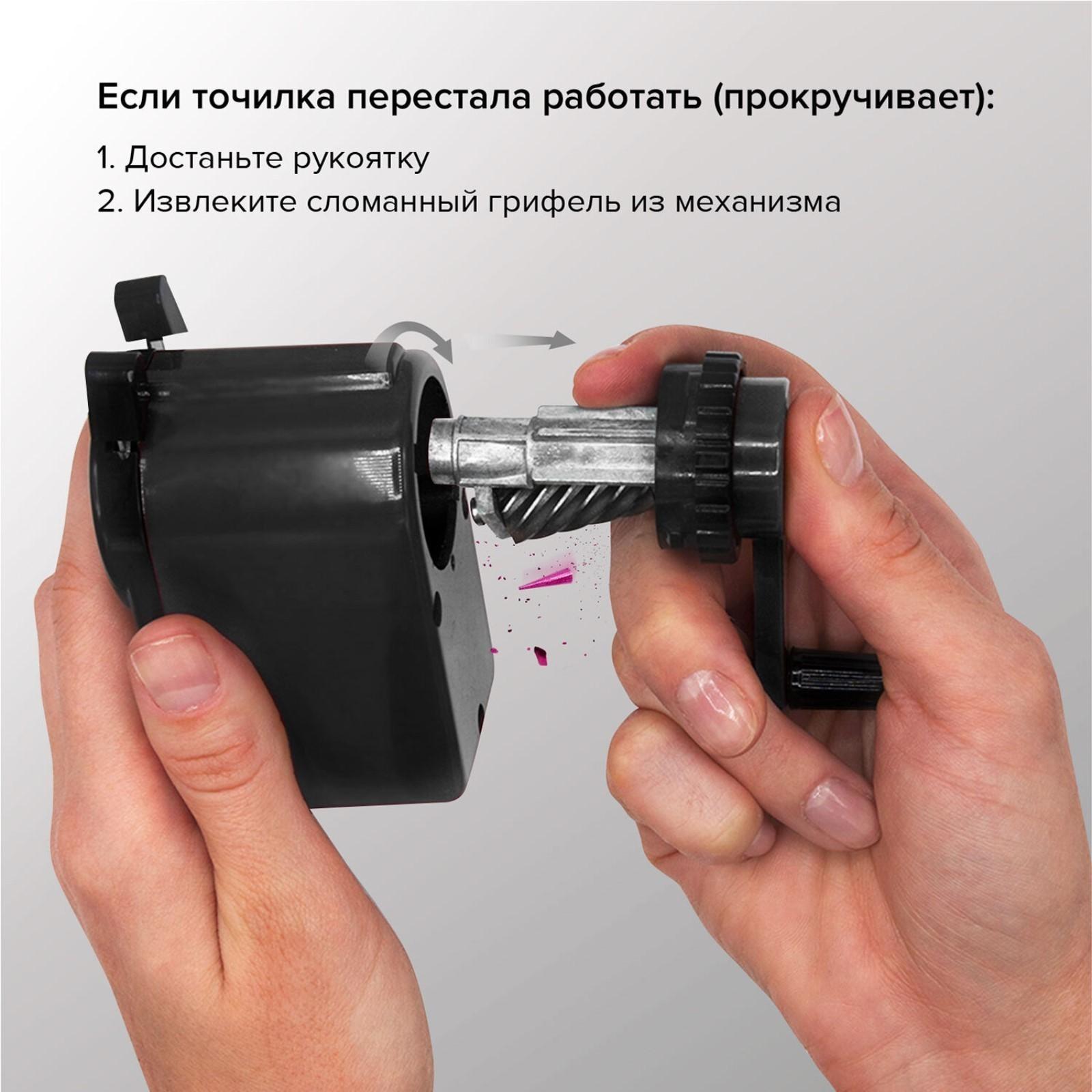 Если точилка перестала работать (прокручивает):

1. Достаньте рукоятку
2. Извлеките сломанный грифель из механизма