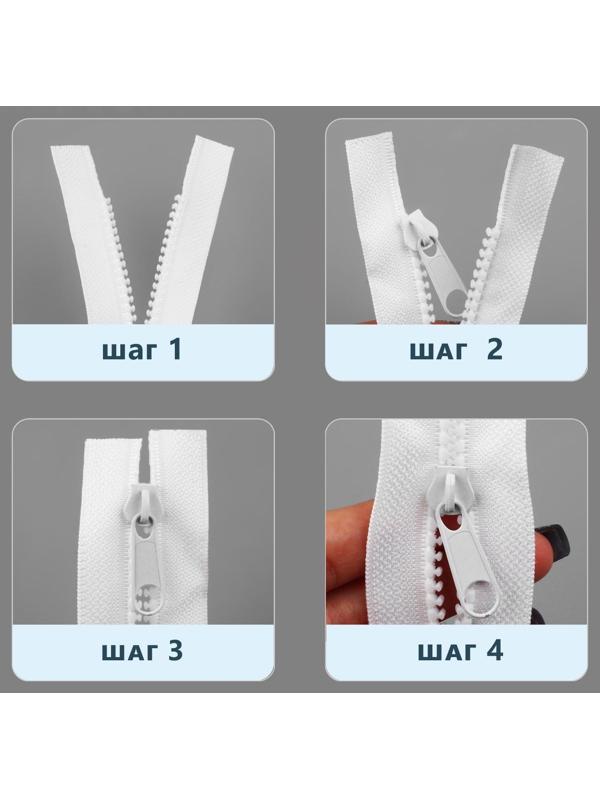 шаг 1

шаг 2

шаг 3

шаг 4