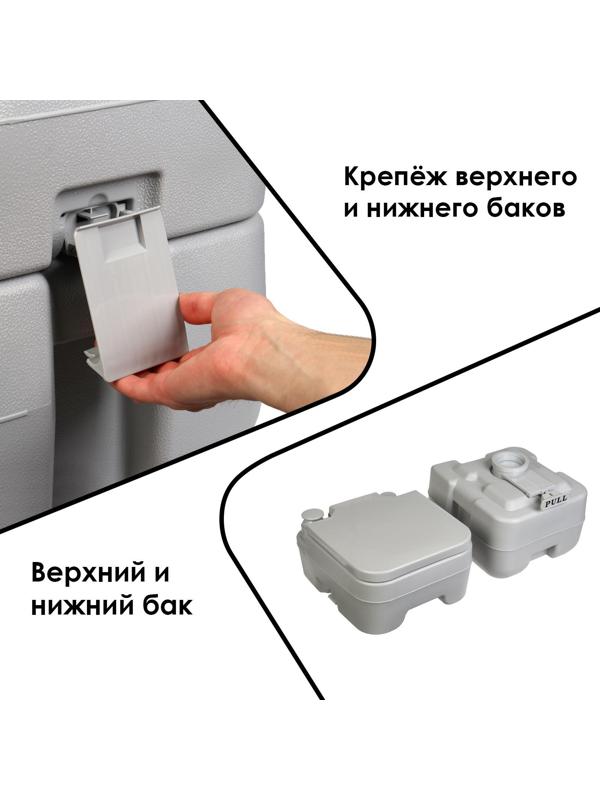 Крепёж верхнего и нижнего баков

PULL

Верхний и нижний бак