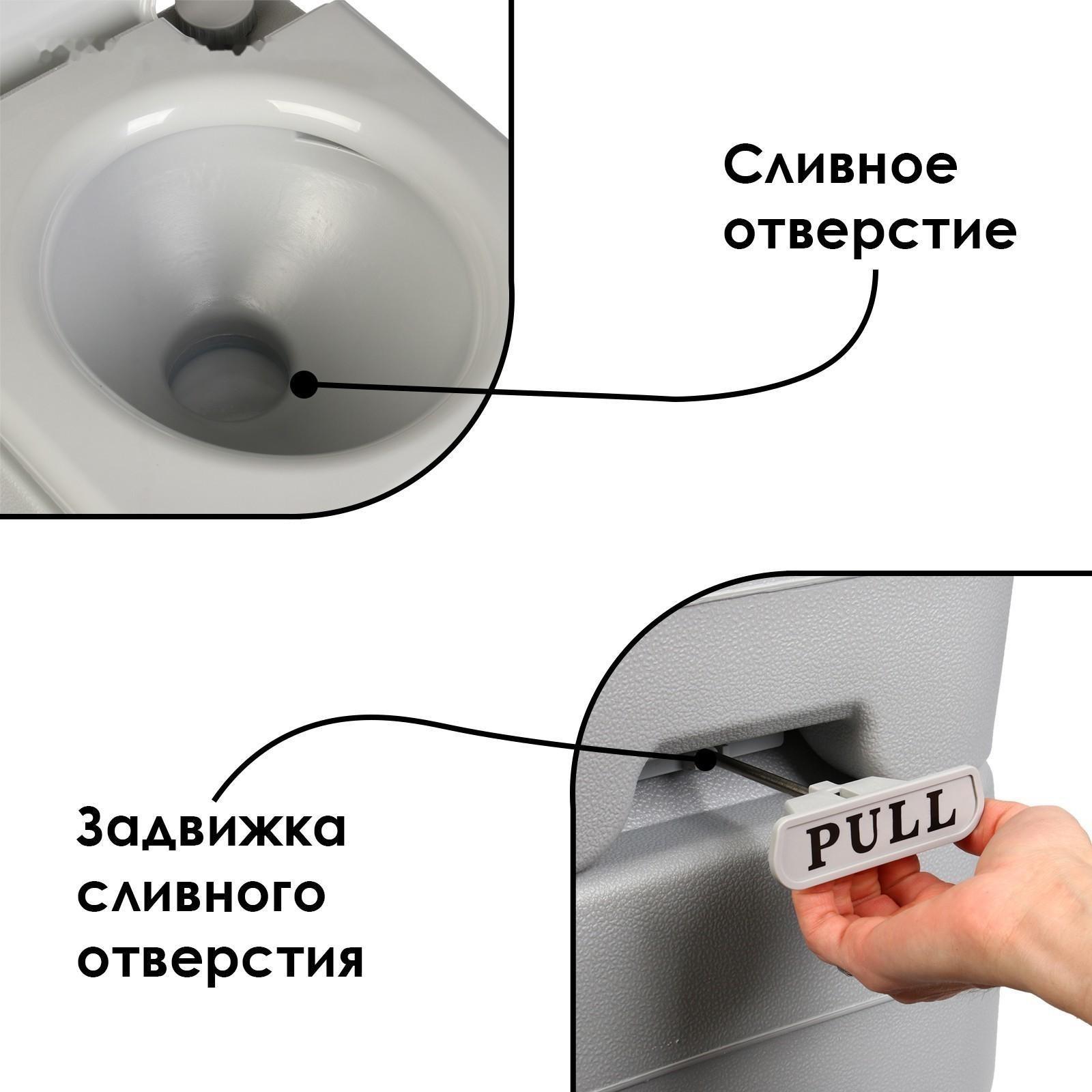 Сливное отверстие

Задвижка сливного отверстия

PULL