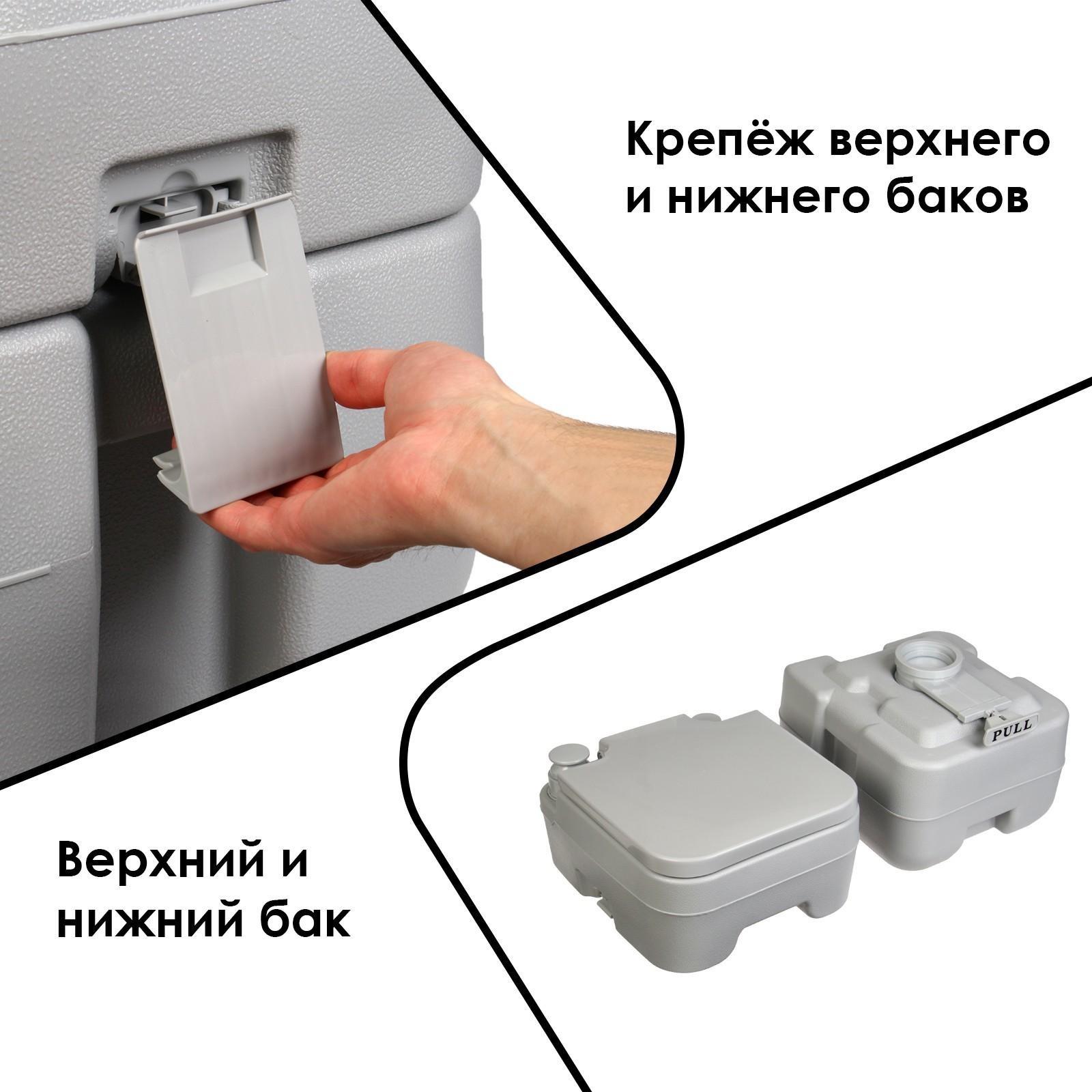 Крепёж верхнего и нижнего баков

PULL

Верхний и нижний бак