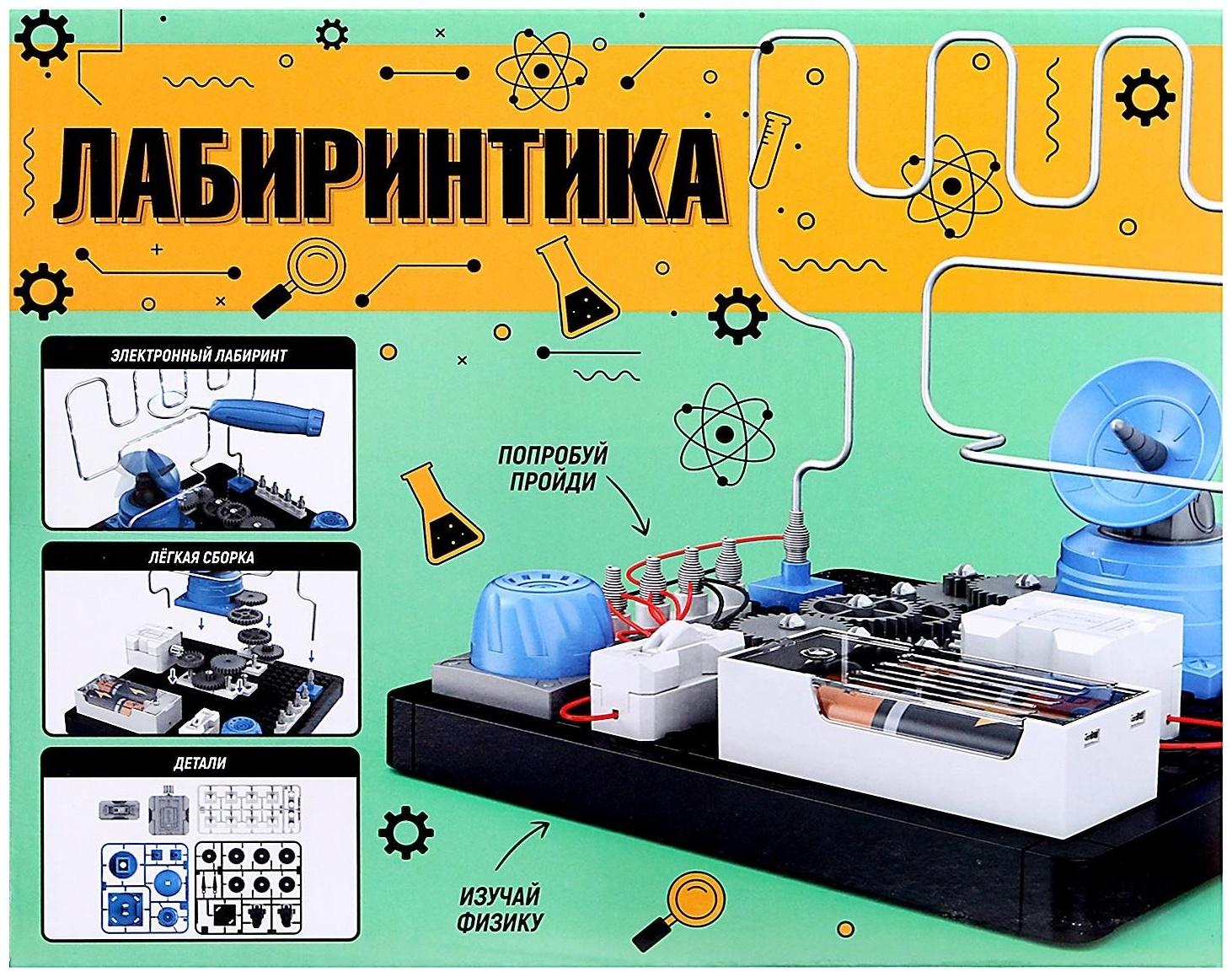 ЛАБИРИНТИКА

ЭЛЕКТРОННЫЙ ЛАБИРИНТ

ЛЁГКАЯ СБОРКА

ДЕТАЛИ

ПОПРОБУЙ ПРОЙДИ

ИЗУЧАЙ ФИЗИКУ