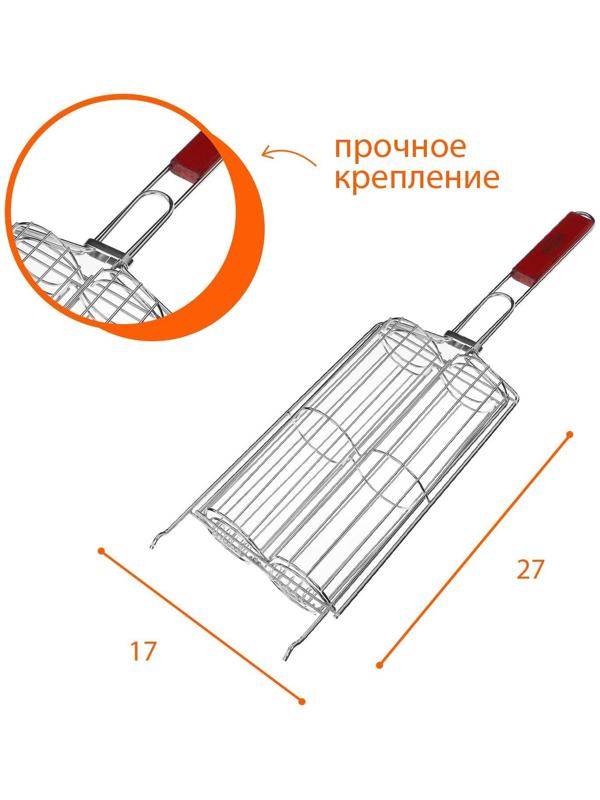 прочное
крепление

27

17