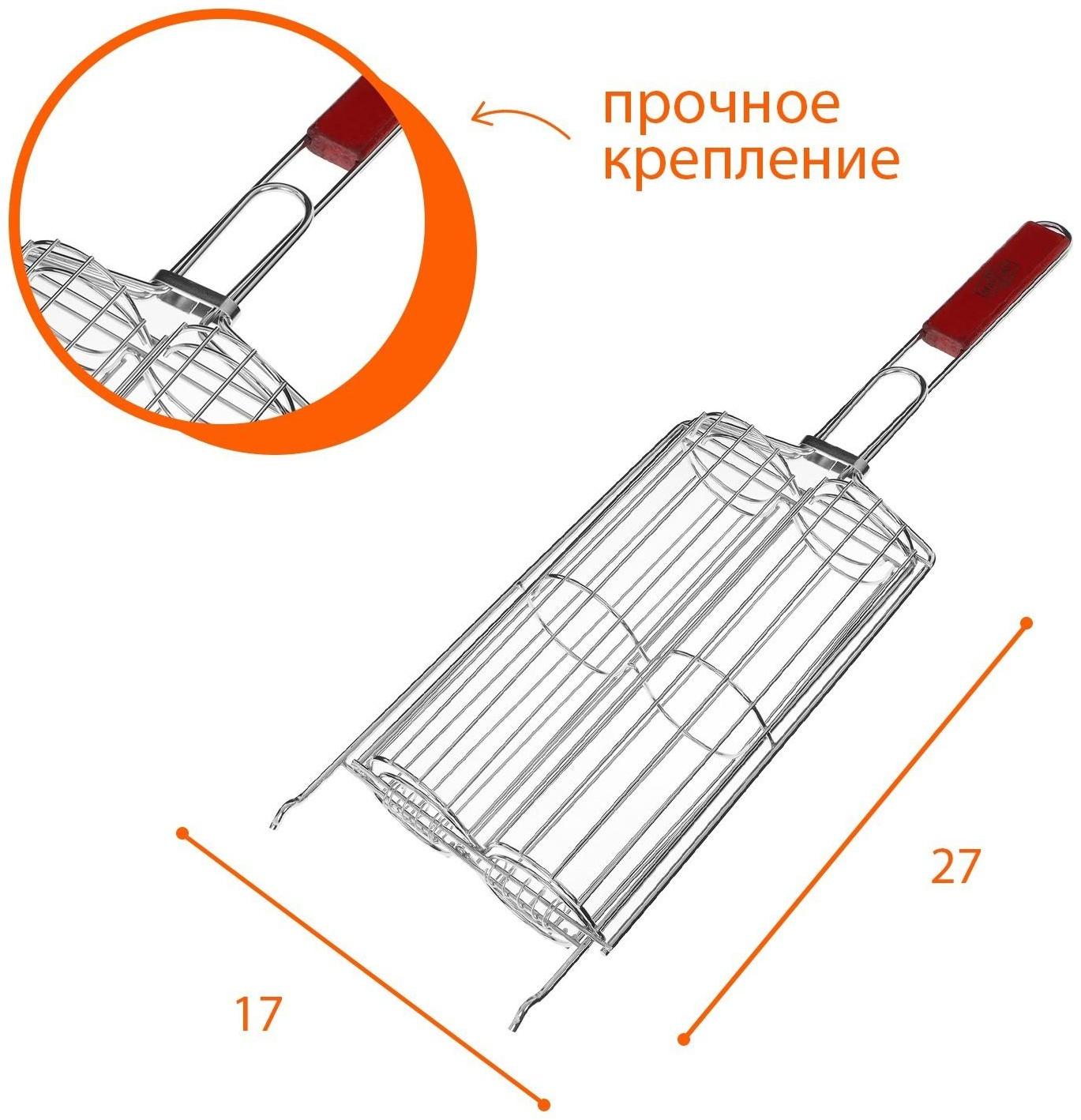 прочное крепление

27

17