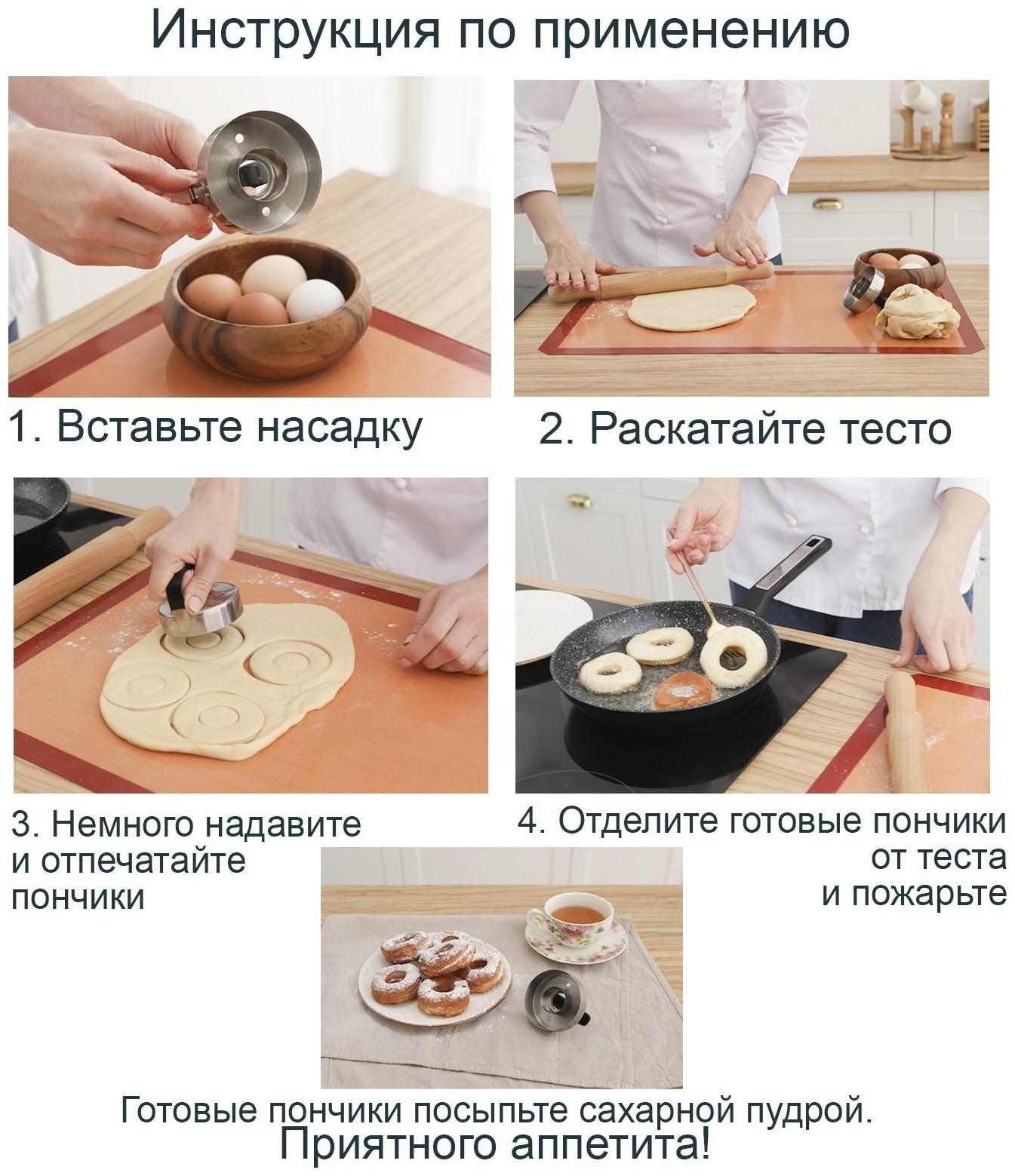 Инструкция по применению

1. Вставьте насадку

2. Раскатайте тесто

3. Немного надавите и отпечатайте пончики

4. Отделите готовые пончики от теста и пожарьте

Готовые пончики посыпьте сахарной пудрой.
Приятного аппетита!