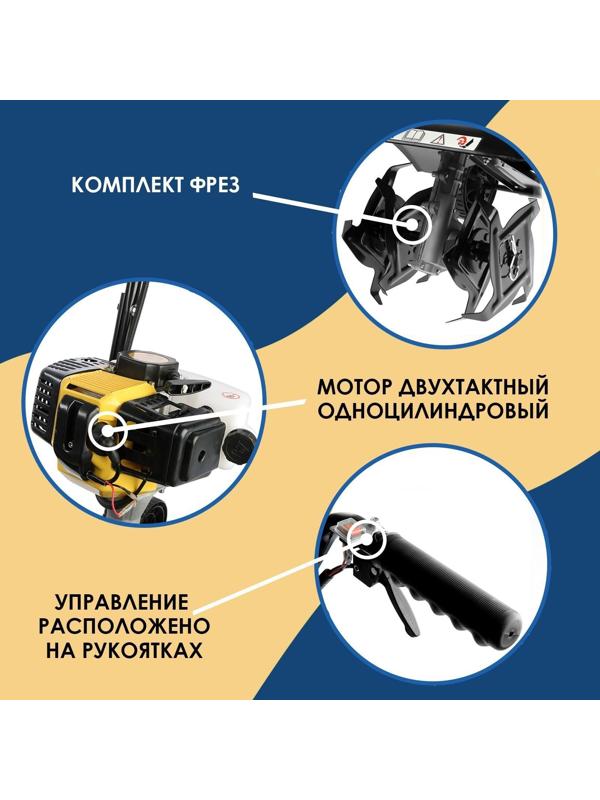 КОМПЛЕКТ ФРЕЗ

МОТОР ДВУХТАКТНЫЙ ОДНОЦИЛИНДРОВЫЙ

УПРАВЛЕНИЕ РАСПОЛОЖЕНО НА РУКОЯТКАХ