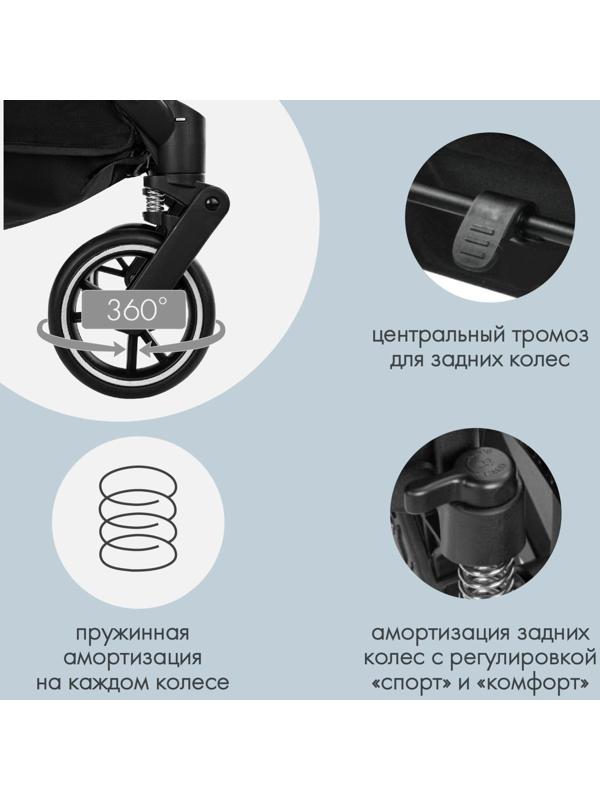 360°

центральный тромоз для задних колес

пружинная амортизация на каждом колесе

амортизация задних колес с регулировкой «спорт» и «комфорт»