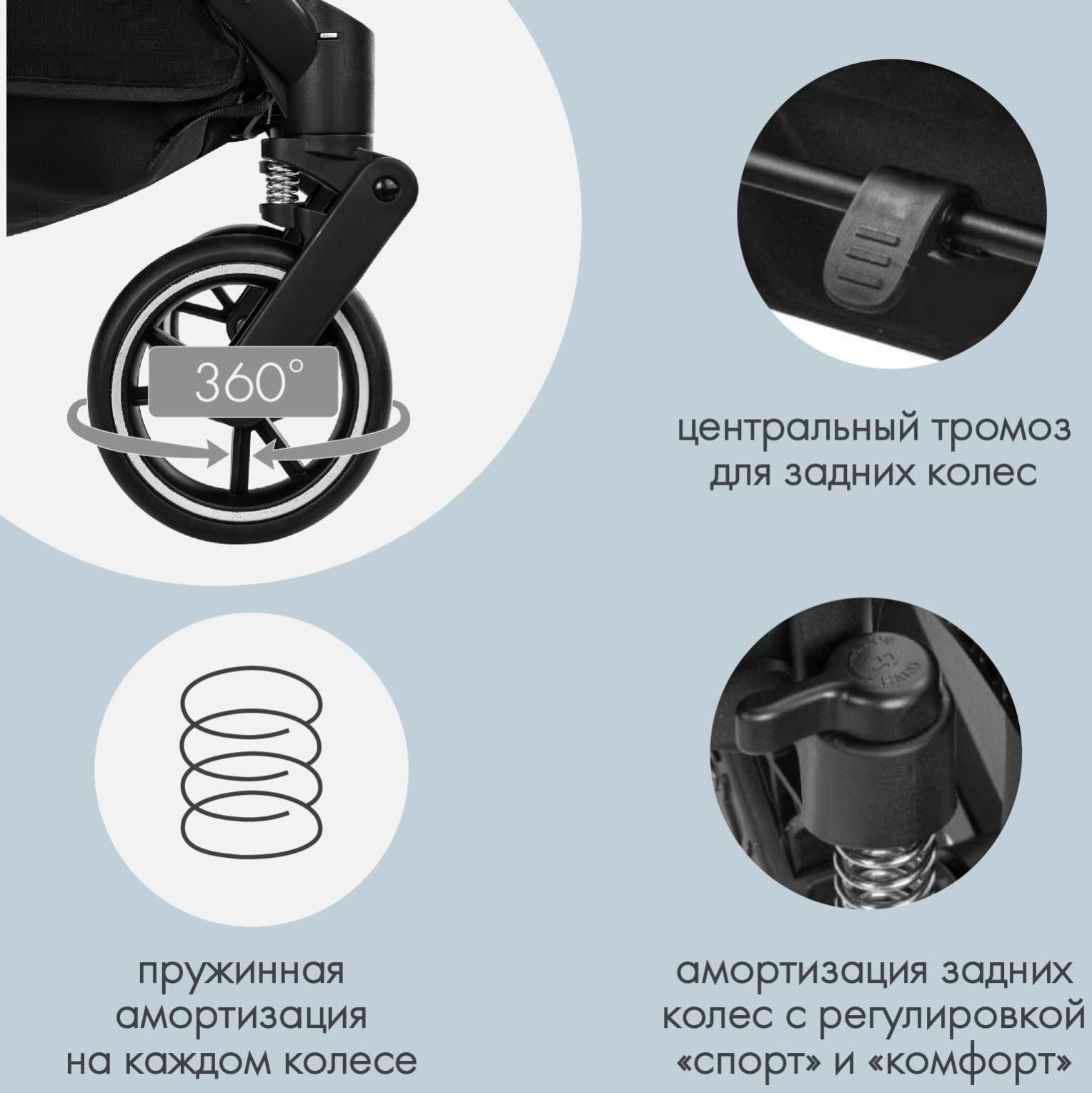 360°

центральный тромоз для задних колес

пружинная амортизация на каждом колесе

амортизация задних колес с регулировкой «спорт» и «комфорт»