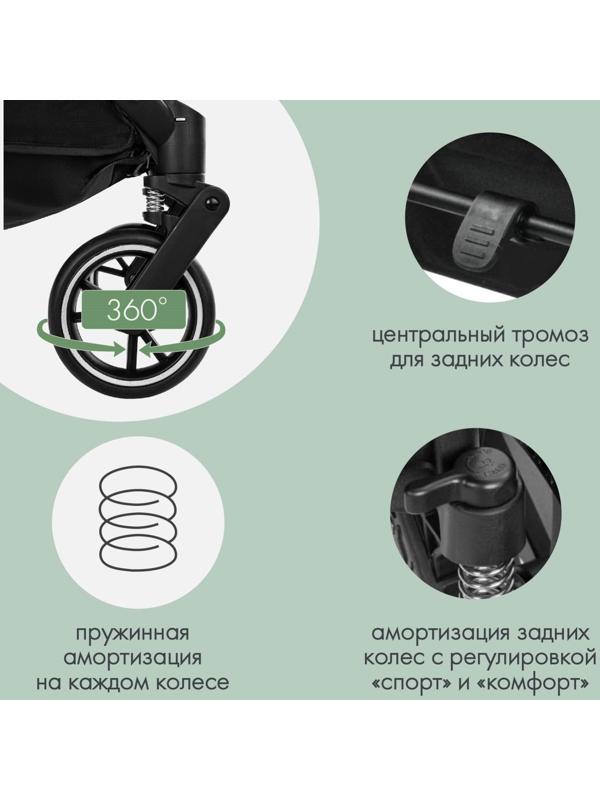 360°

центральный тромоз для задних колес

пружинная амортизация на каждом колесе

амортизация задних колес с регулировкой «спорт» и «комфорт»