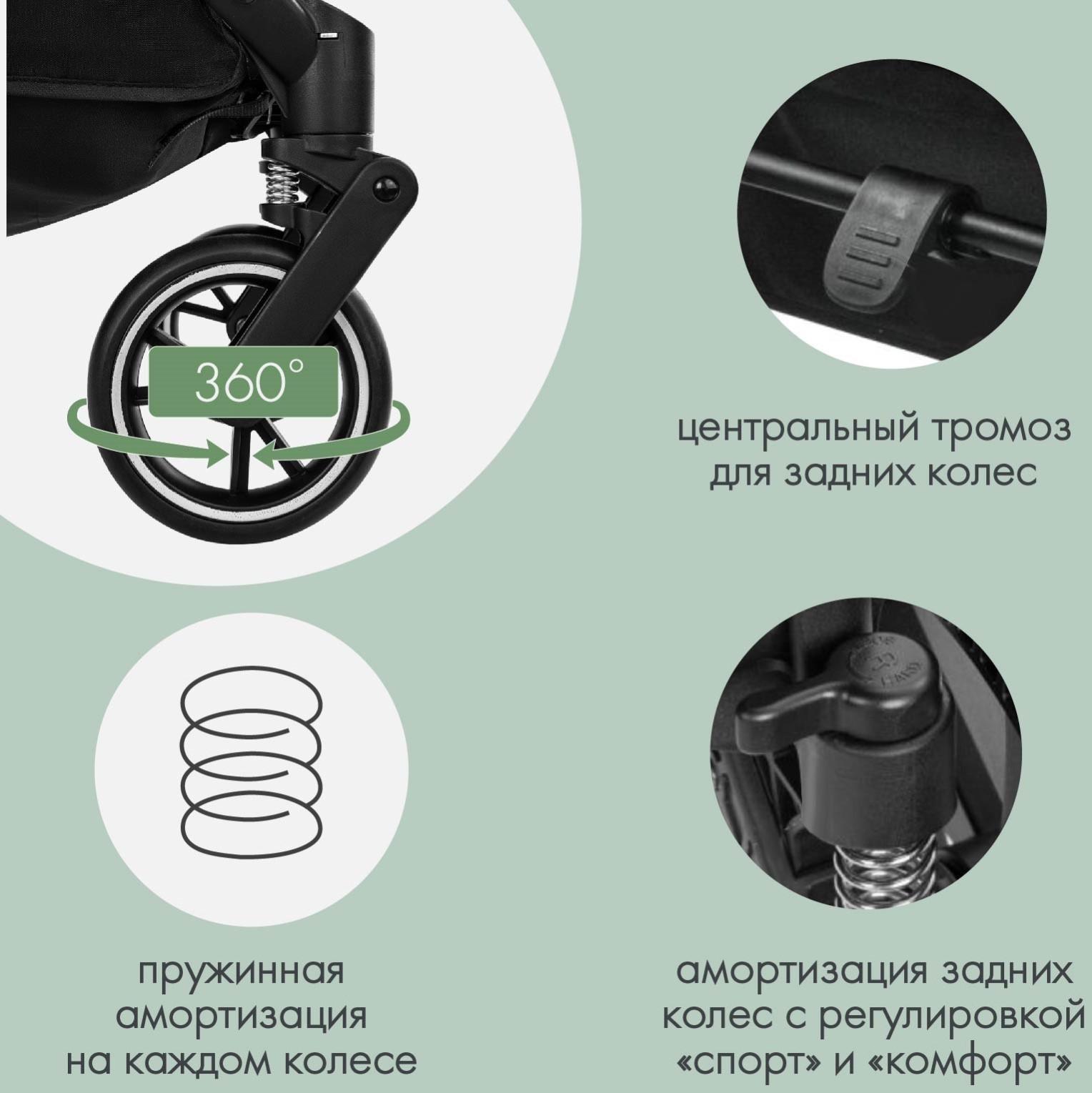 360°

центральный тромоз для задних колес

пружинная амортизация на каждом колесе

амортизация задних колес с регулировкой «спорт» и «комфорт»