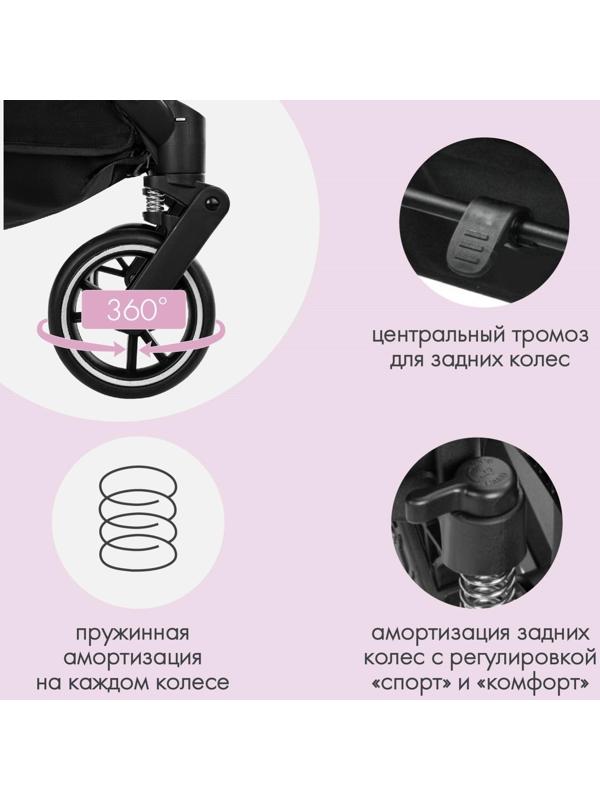 360°

центральный тромоз для задних колес

пружинная амортизация на каждом колесе

амортизация задних колес с регулировкой «спорт» и «комфорт»