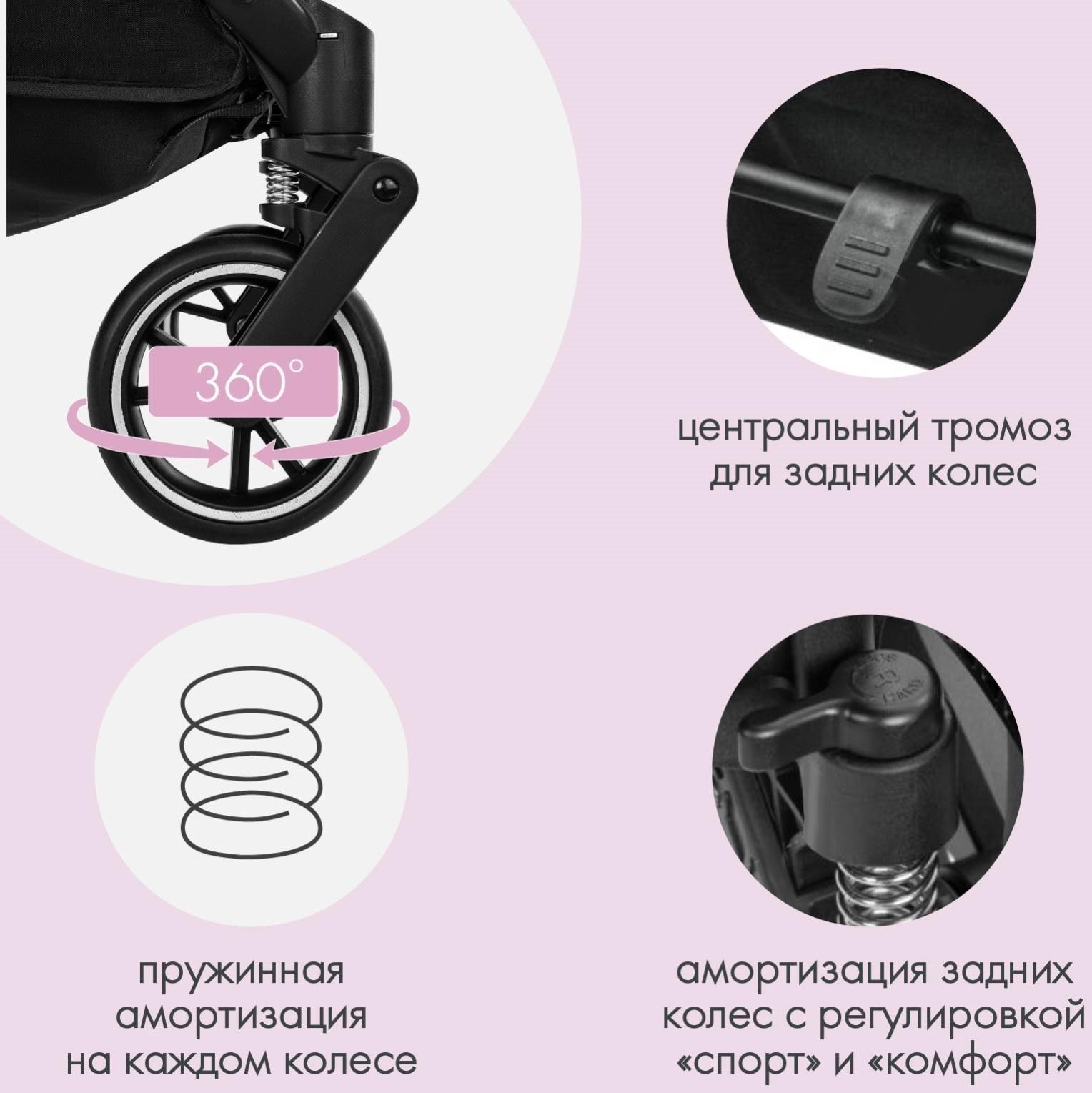 360°

центральный тромоз для задних колес

пружинная амортизация на каждом колесе

амортизация задних колес с регулировкой «спорт» и «комфорт»