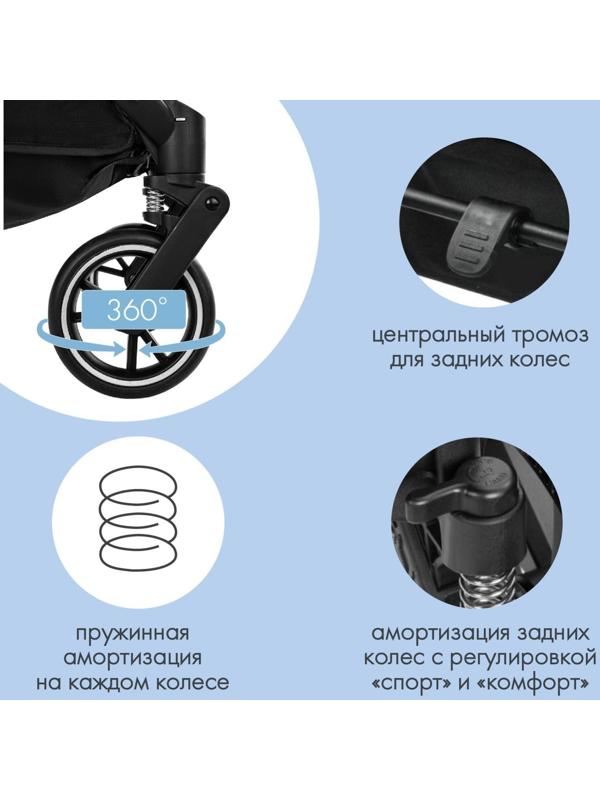 360°

центральный тромоз для задних колес

пружинная амортизация на каждом колесе

амортизация задних колес с регулировкой «спорт» и «комфорт»