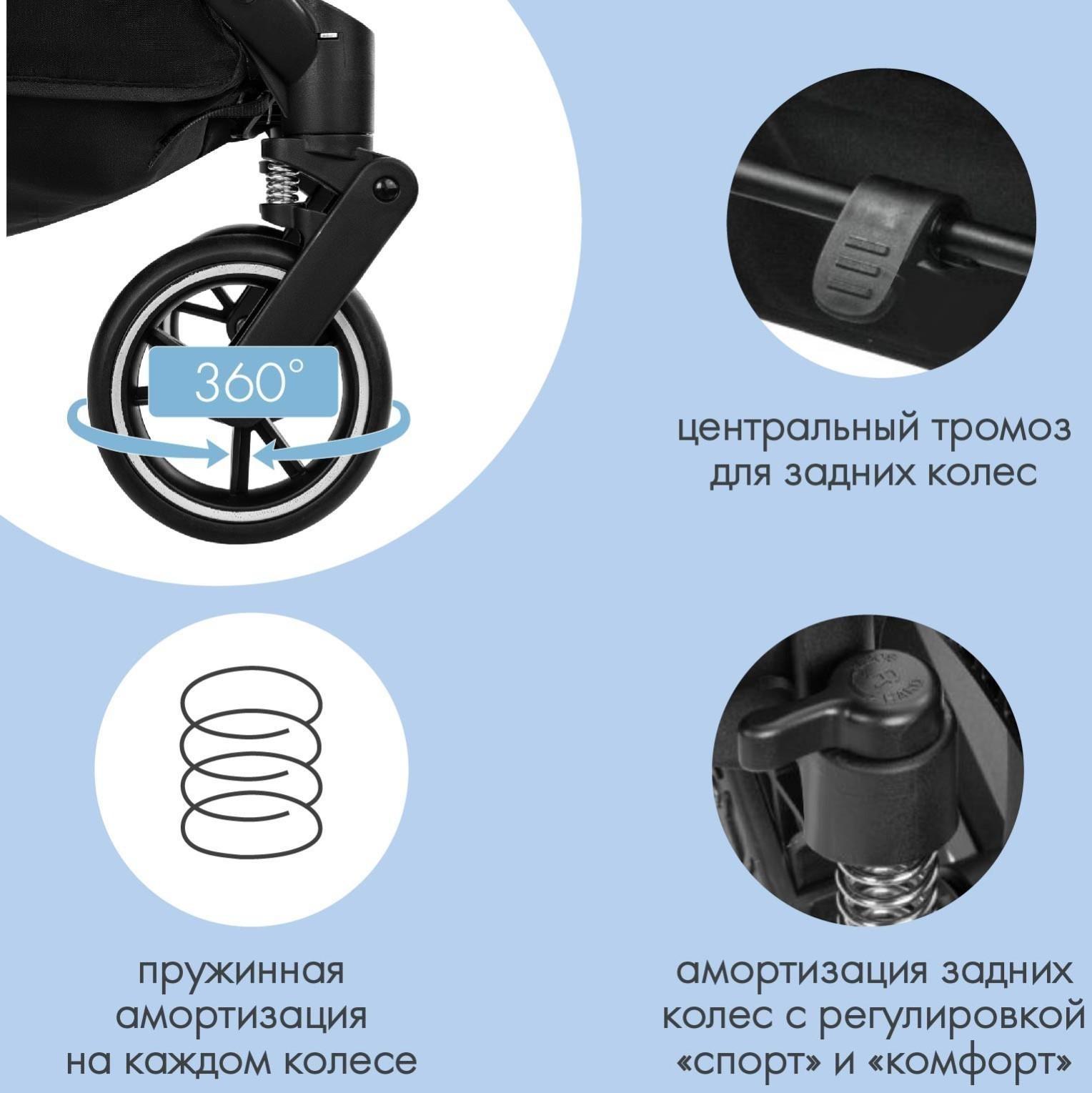 360°

центральный тромоз для задних колес

пружинная амортизация на каждом колесе

амортизация задних колес с регулировкой «спорт» и «комфорт»