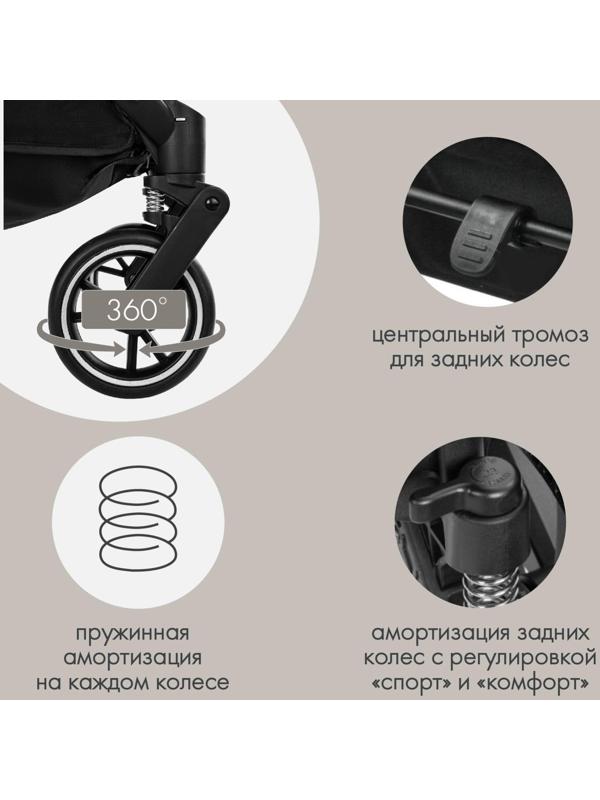 360°

центральный тромоз для задних колес

пружинная амортизация на каждом колесе

амортизация задних колес с регулировкой «спорт» и «комфорт»