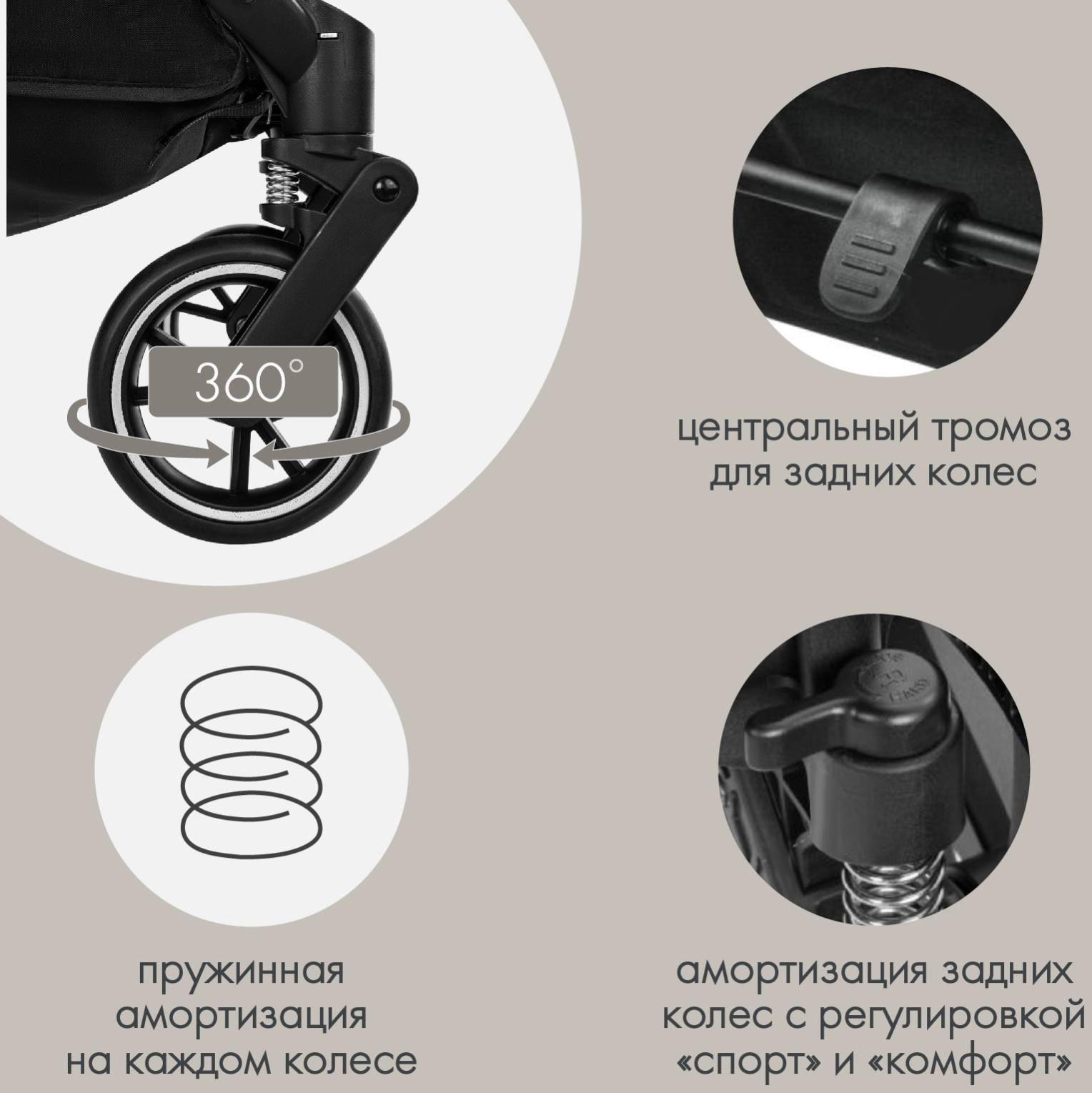 360°

центральный тромоз для задних колес

пружинная амортизация на каждом колесе

амортизация задних колес с регулировкой «спорт» и «комфорт»