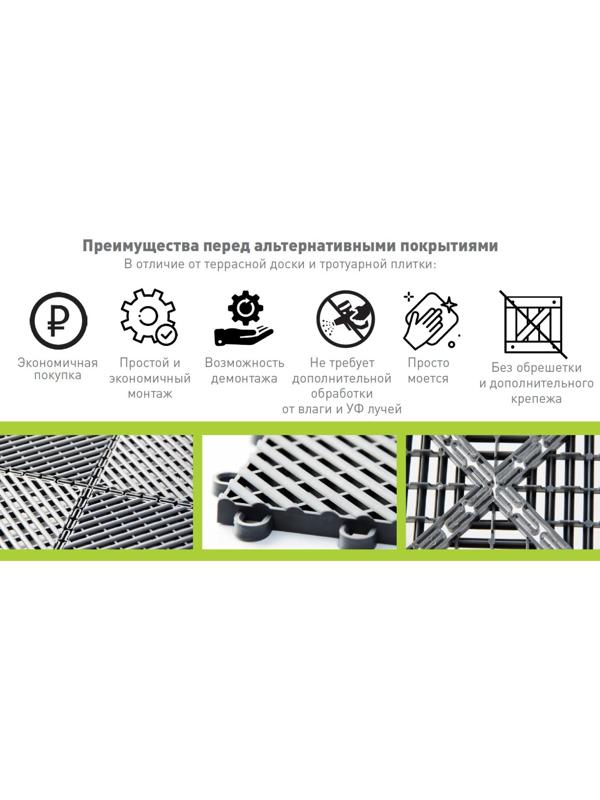 Преимущества перед альтернативными покрытиями
В отличие от террасной доски и тротуарной плитки:

Экономичная покупка

Простой и экономичный монтаж

Возможность демонтажа

Не требует дополнительной обработки от влаги и УФ лучей

Просто моется

Без обрешетки и дополнительного крепежа