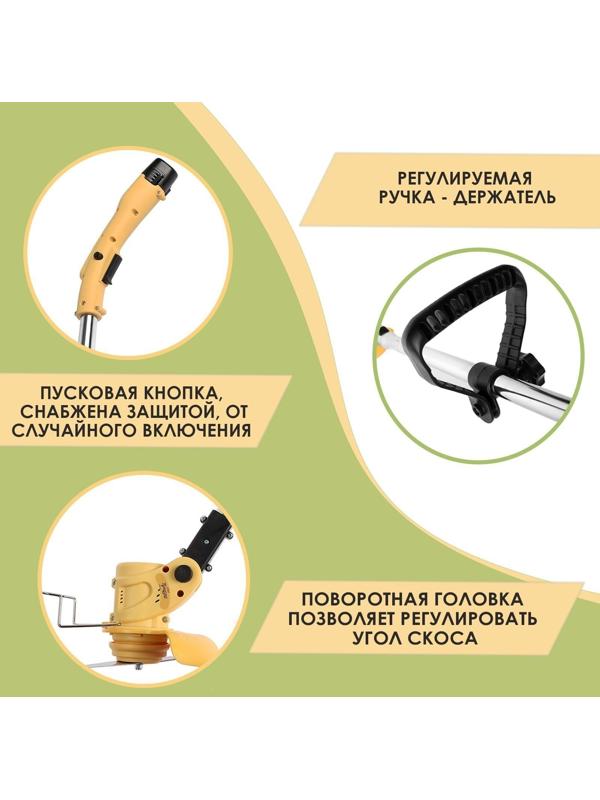 РЕГУЛИРУЕМАЯ
РУЧКА - ДЕРЖАТЕЛЬ

ПУСКОВАЯ КНОПКА,
СНАБЖЕНА ЗАЩИТОЙ, ОТ
СЛУЧАЙНОГО ВКЛЮЧЕНИЯ

ПОВОРОТНАЯ ГОЛОВКА
ПОЗВОЛЯЕТ РЕГУЛИРОВАТЬ
УГОЛ СКОСА