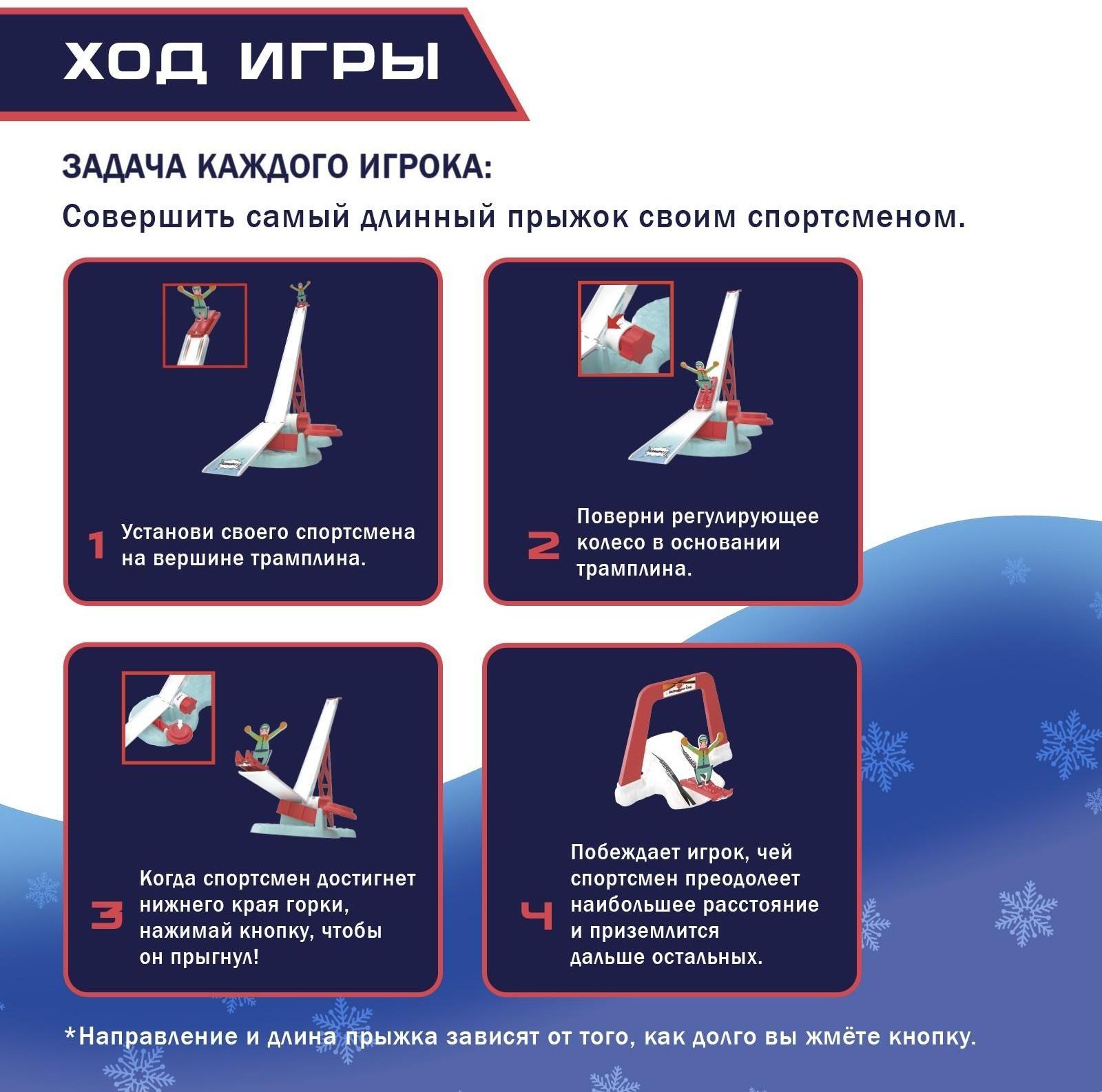 ХОД ИГРЫ

ЗАДАЧА КАЖДОГО ИГРОКА:

Совершить самый длинный прыжок своим спортсменом.

1 Установи своего спортсмена на вершине трамплина.

2 Поверни регулирующее колесо в основании трамплина.

3 Когда спортсмен достигнет нижнего края горки, нажимай кнопку, чтобы он прыгнул!

4 Побеждает игрок, чей спортсмен преодолеет наибольшее расстояние и приземлится дальше остальных.

*Направление и длина прыжка зависят от того, как долго вы жмёте кнопку.