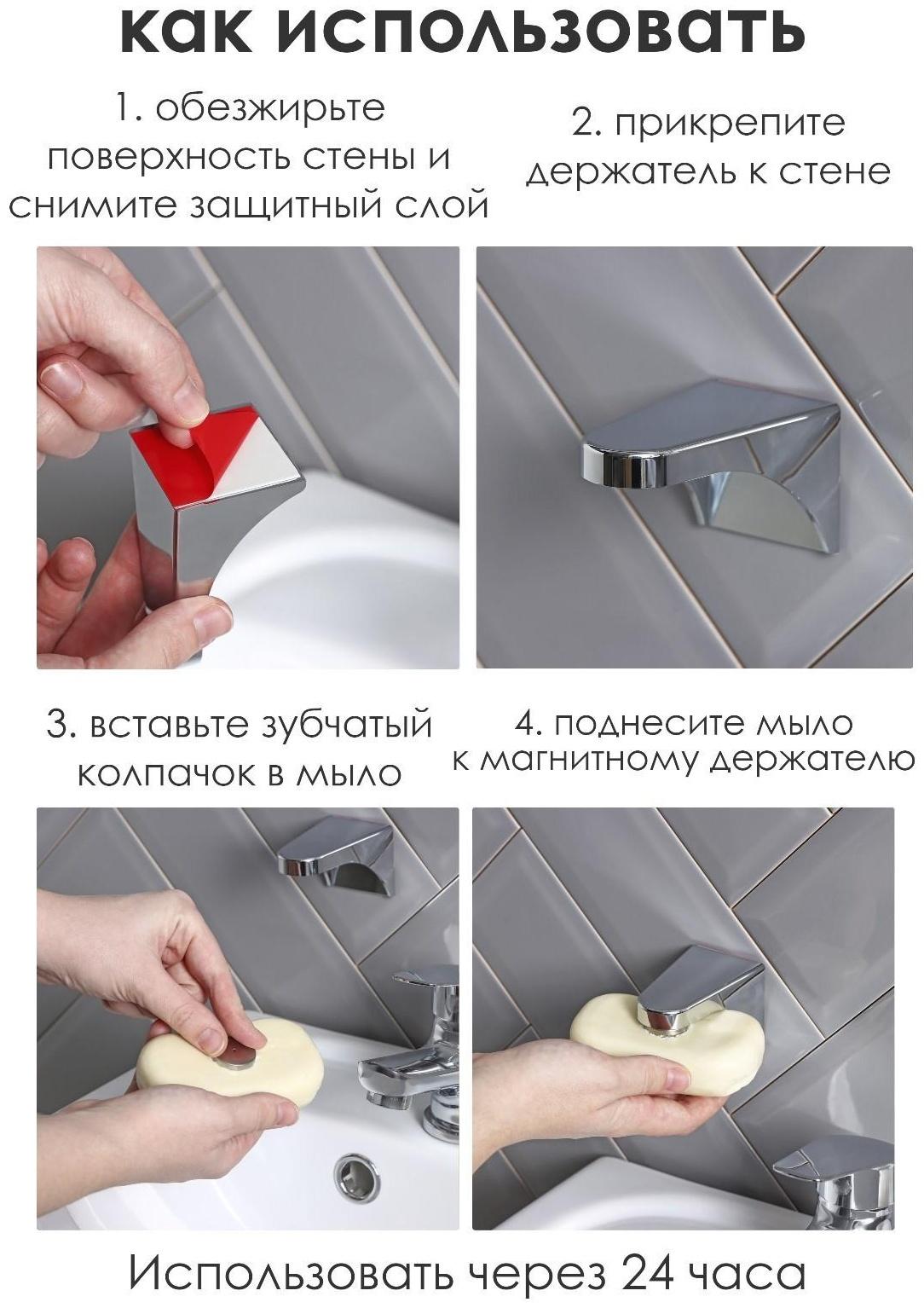 как использовать

1. обезжирьте поверхность стены и снимите защитный слой

2. прикрепите держатель к стене

3. вставьте зубчатый колпачок в мыло

4. поднесите мыло к магнитному держателю

Использовать через 24 часа