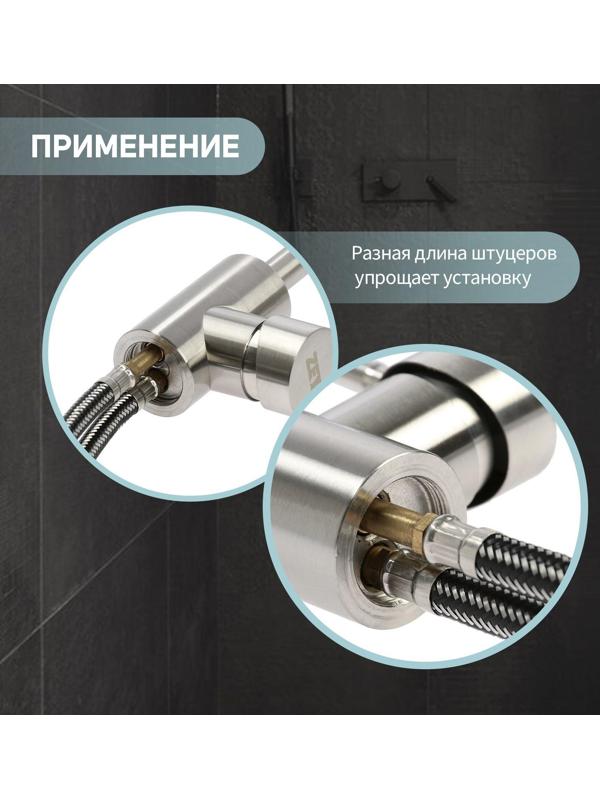 ПРИМЕНЕНИЕ

Разная длина штуцеров упрощает установку