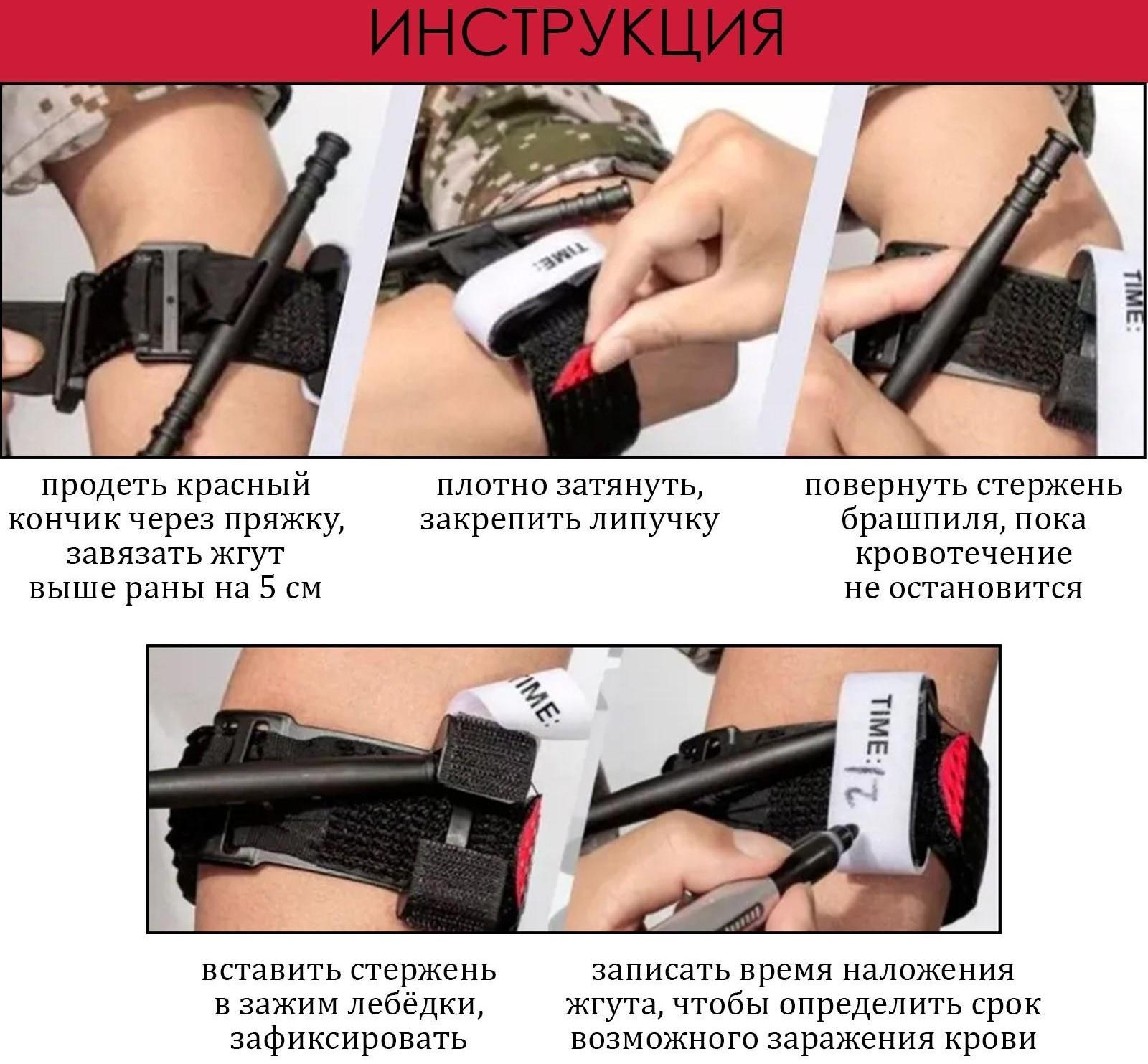 ИНСТРУКЦИЯ

TIME:

TIME:

продеть красный кончик через пряжку, завязать жгут выше раны на 5 см

плотно затянуть, закрепить липучку

повернуть стержень брашпиля, пока кровотечение не остановится

TIME:

TIME: 12

вставить стержень в зажим лебёдки, зафиксировать

записать время наложения жгута, чтобы определить срок возможного заражения крови