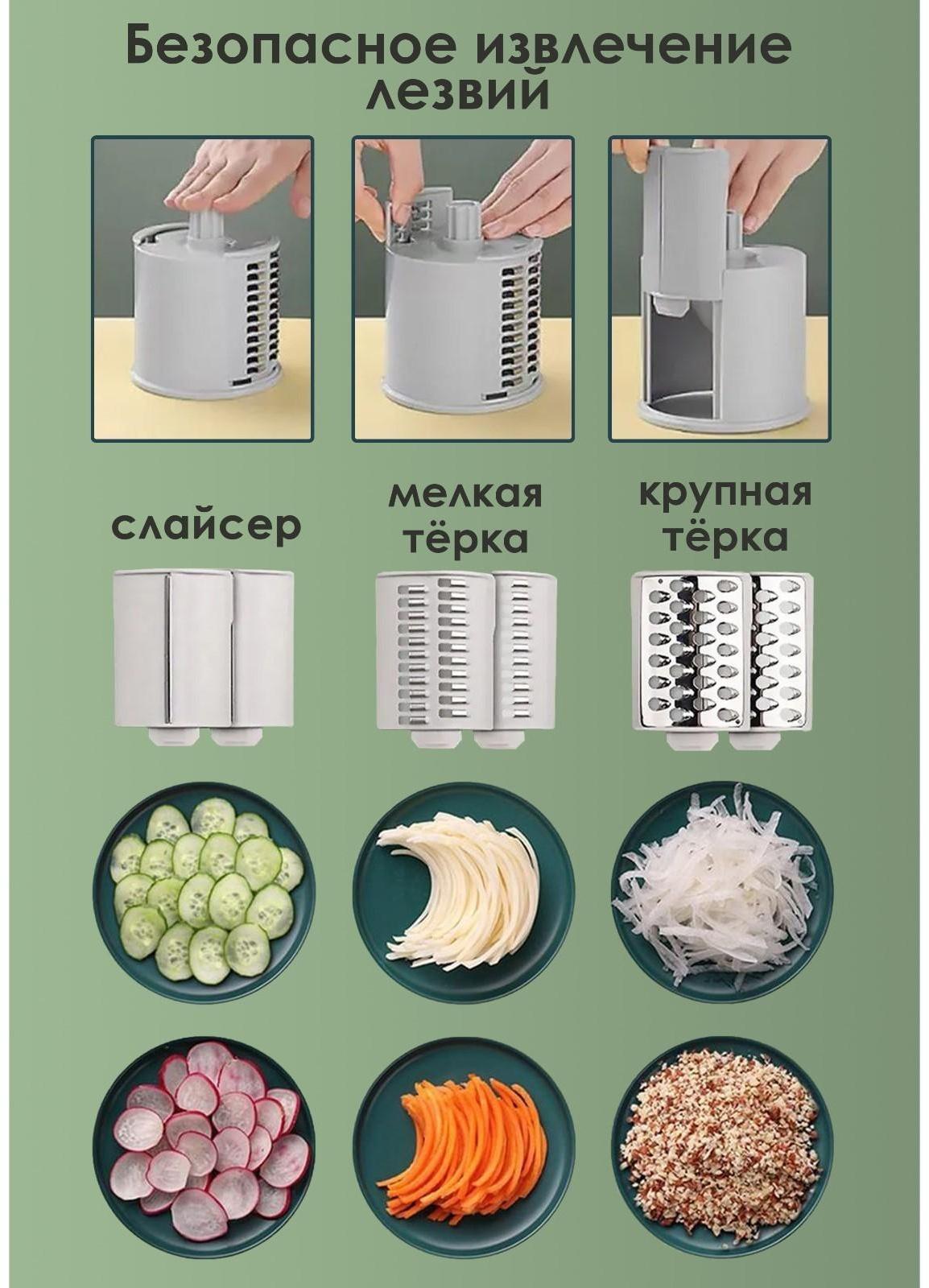 Безопасное извлечение лезвий

слайсер

мелкая тёрка

крупная тёрка