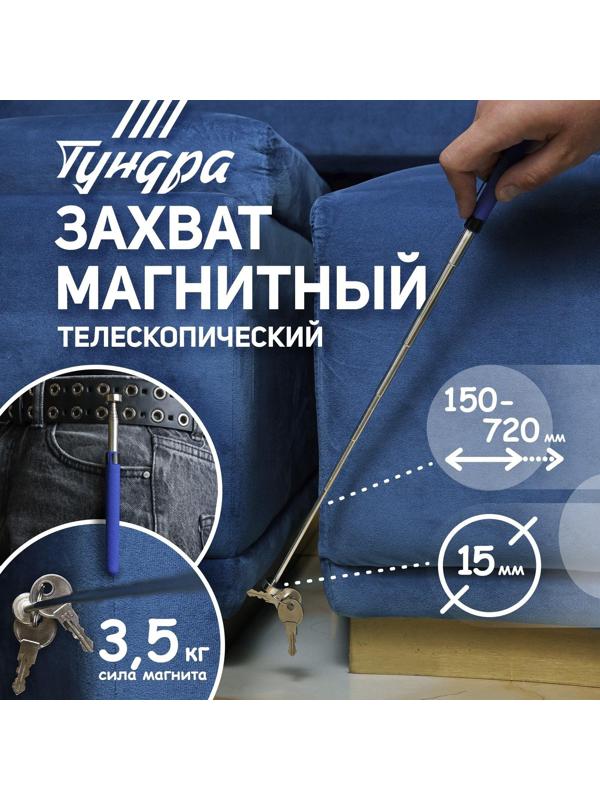 Тундра
ЗАХВАТ МАГНИТНЫЙ
ТЕЛЕСКОПИЧЕСКИЙ

150-720 мм

15 мм

3,5 кг
сила магнита