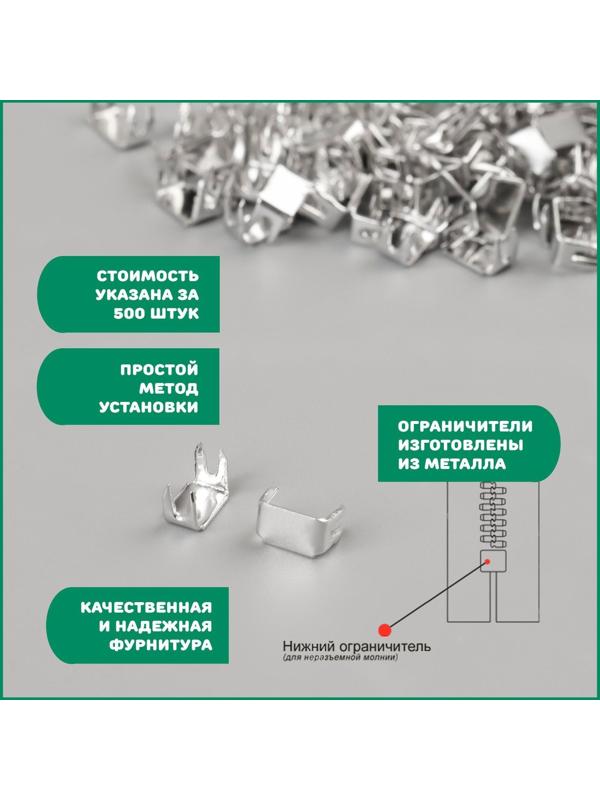 СТОИМОСТЬ УКАЗАНА ЗА 500 ШТУК

ПРОСТОЙ МЕТОД УСТАНОВКИ

ОГРАНИЧИТЕЛИ ИЗГОТОВЛЕНЫ ИЗ МЕТАЛЛА

КАЧЕСТВЕННАЯ И НАДЕЖНАЯ ФУРНИТУРА

Нижний ограничитель
(для неразъемной молнии)