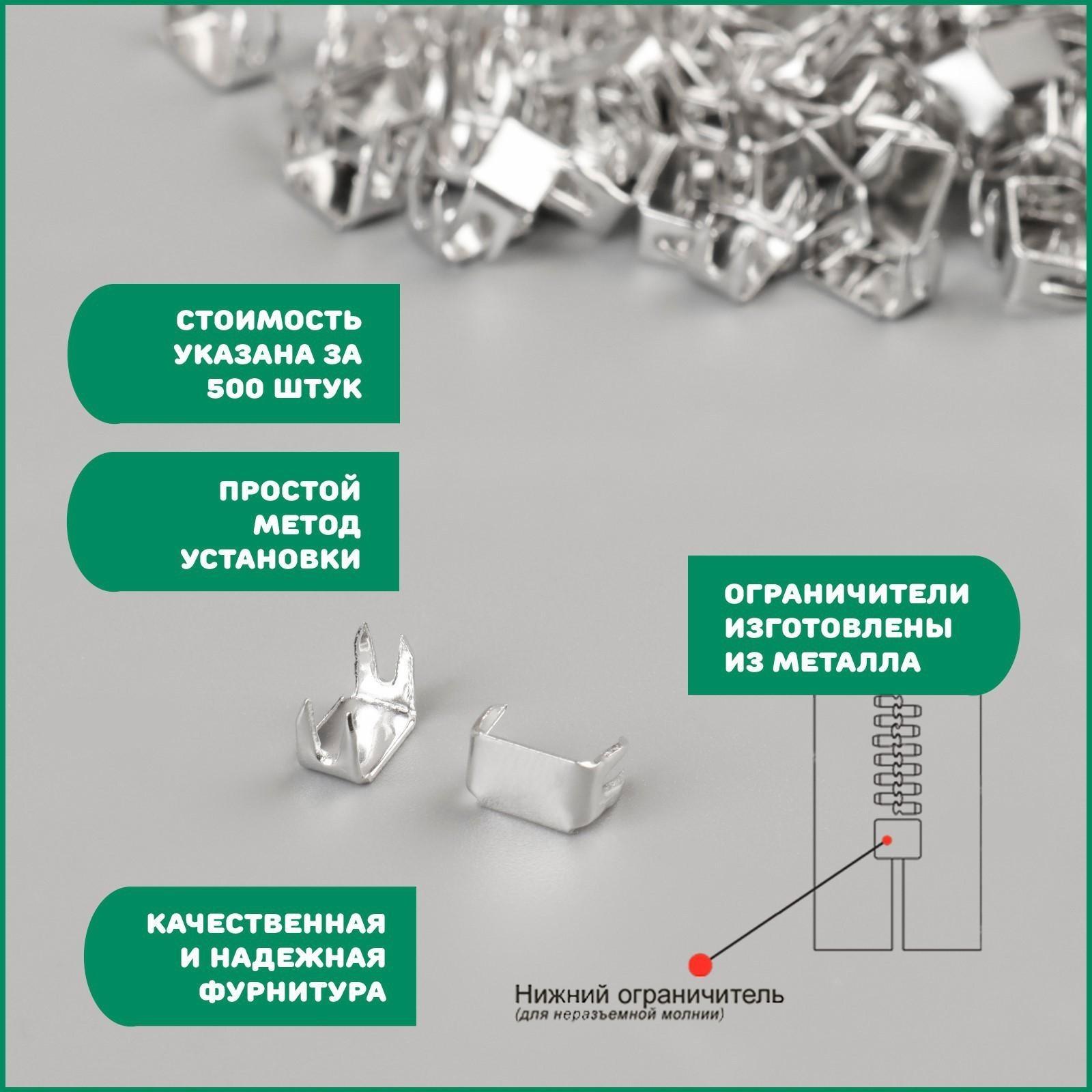 СТОИМОСТЬ УКАЗАНА ЗА 500 ШТУК

ПРОСТОЙ МЕТОД УСТАНОВКИ

ОГРАНИЧИТЕЛИ ИЗГОТОВЛЕНЫ ИЗ МЕТАЛЛА

КАЧЕСТВЕННАЯ И НАДЕЖНАЯ ФУРНИТУРА

Нижний ограничитель
(для неразъемной молнии)