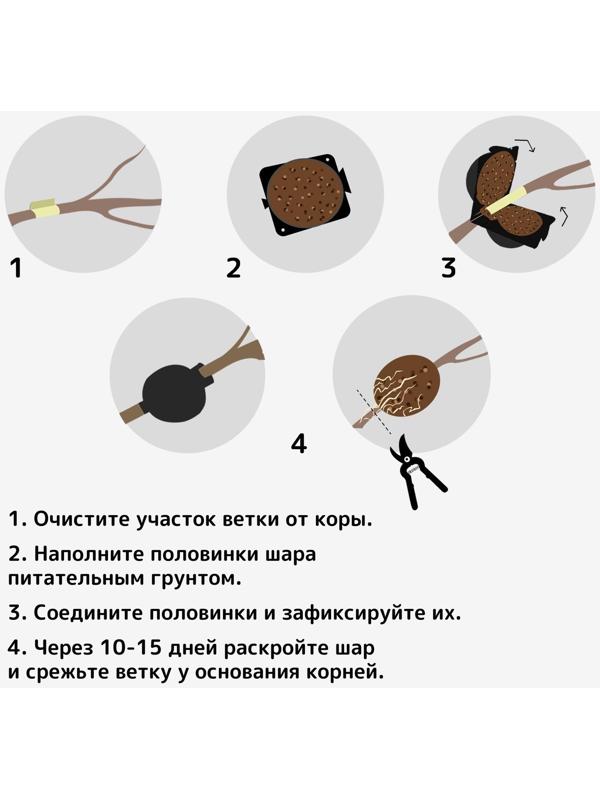 1

2

3

4

1. Очистите участок ветки от коры.

2. Наполните половинки шара питательным грунтом.

3. Соедините половинки и зафиксируйте их.

4. Через 10-15 дней раскройте шар и срежьте ветку у основания корней.