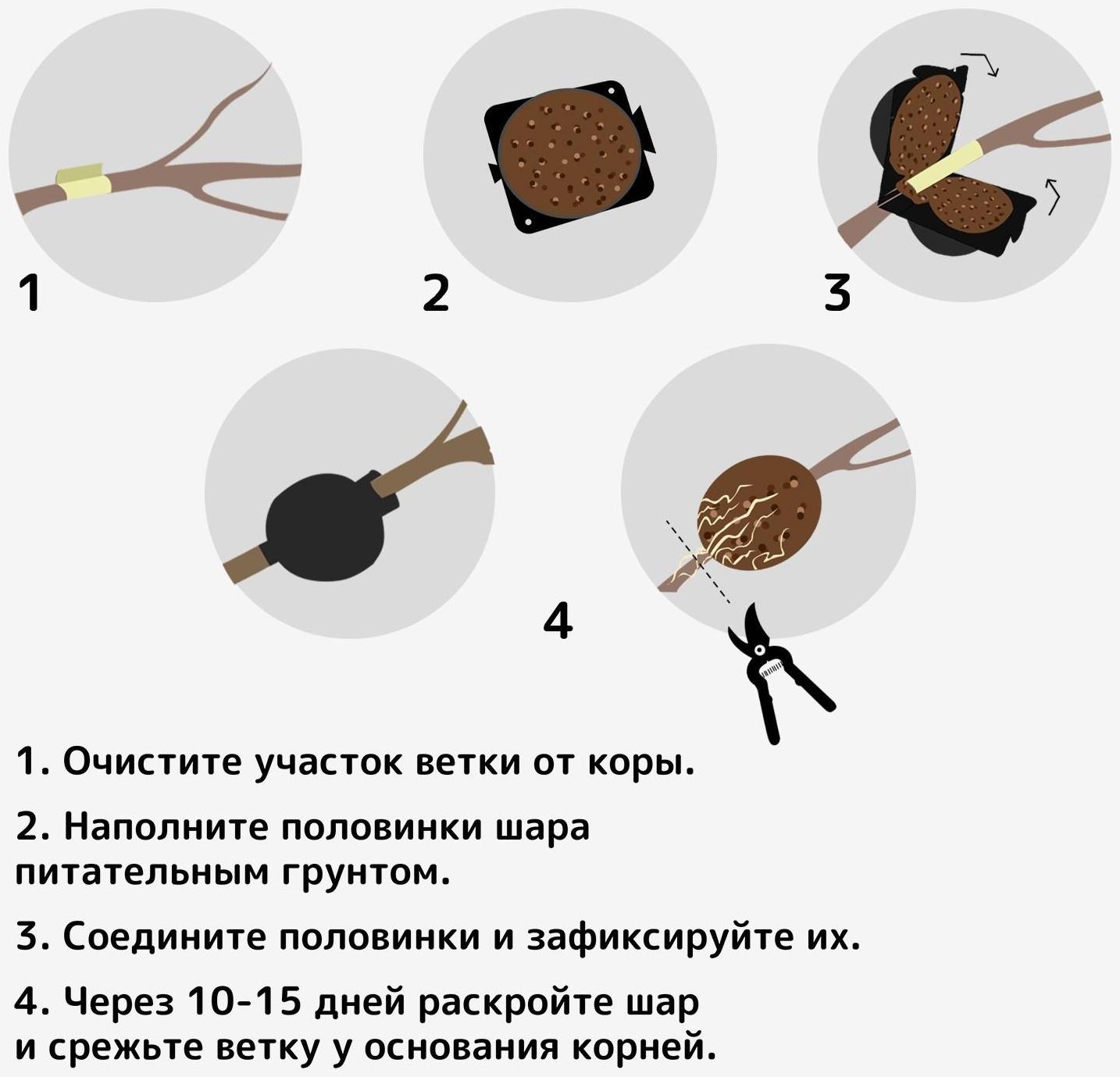 1

2

3

4

1. Очистите участок ветки от коры.

2. Наполните половинки шара питательным грунтом.

3. Соедините половинки и зафиксируйте их.

4. Через 10-15 дней раскройте шар и срежьте ветку у основания корней.