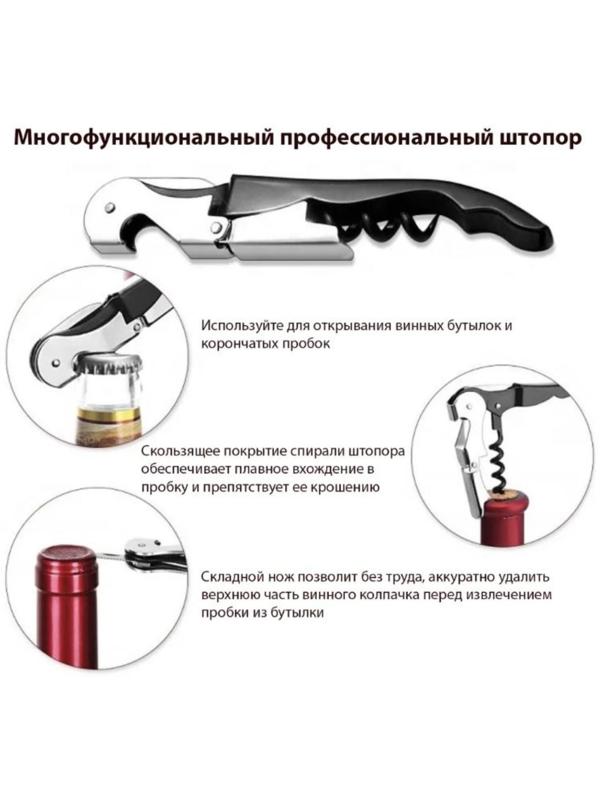 Многофункциональный профессиональный штопор

Используйте для открывания винных бутылок и корончатых пробок

Скользящее покрытие спирали штопора обеспечивает плавное вхождение в пробку и препятствует ее крошению

Складной нож позволит без труда, аккуратно удалить верхнюю часть винного колпачка перед извлечением пробки из бутылки