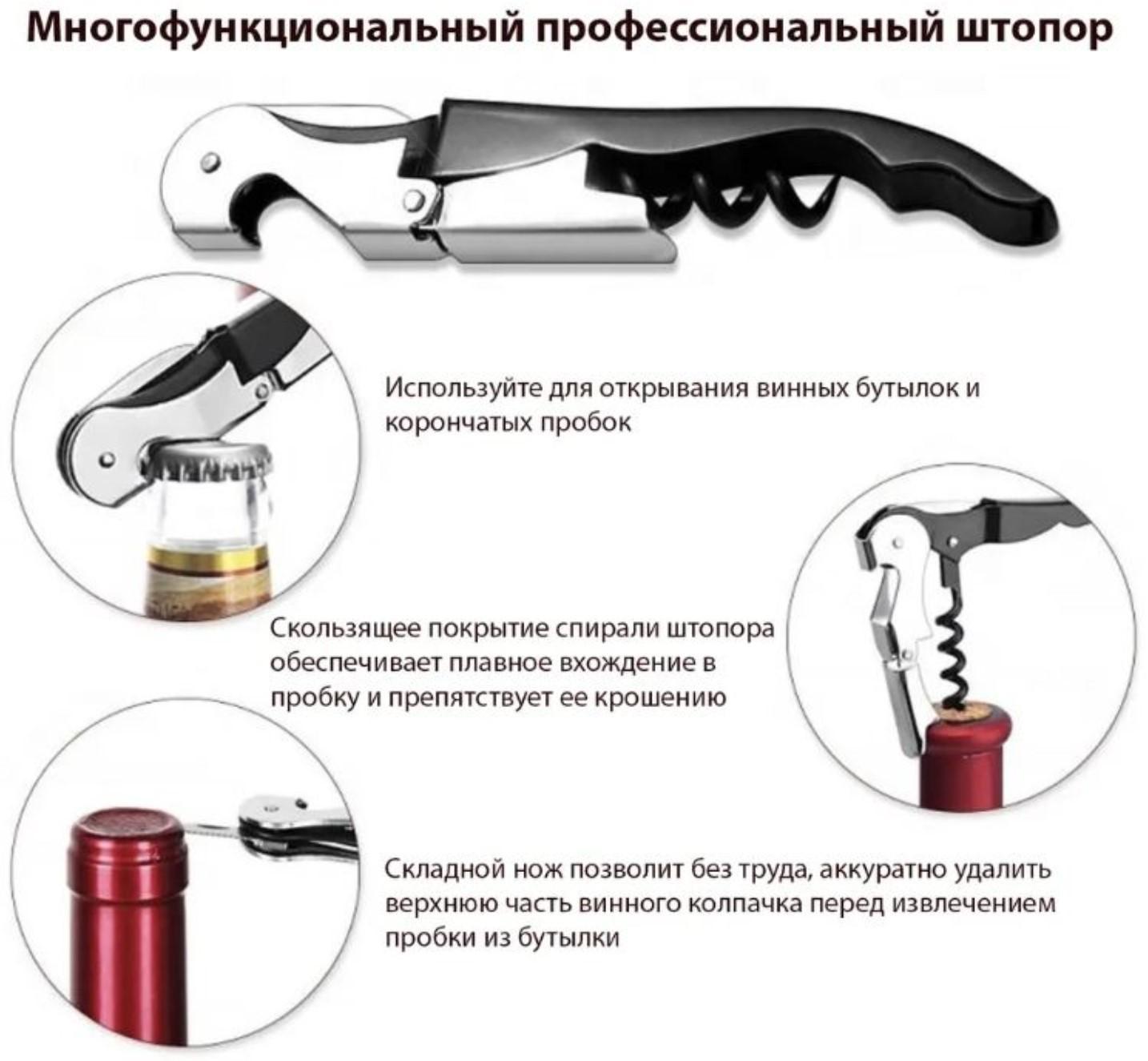 Многофункциональный профессиональный штопор

Используйте для открывания винных бутылок и корончатых пробок

Скользящее покрытие спирали штопора обеспечивает плавное вхождение в пробку и препятствует ее крошению

Складной нож позволит без труда, аккуратно удалить верхнюю часть винного колпачка перед извлечением пробки из бутылки