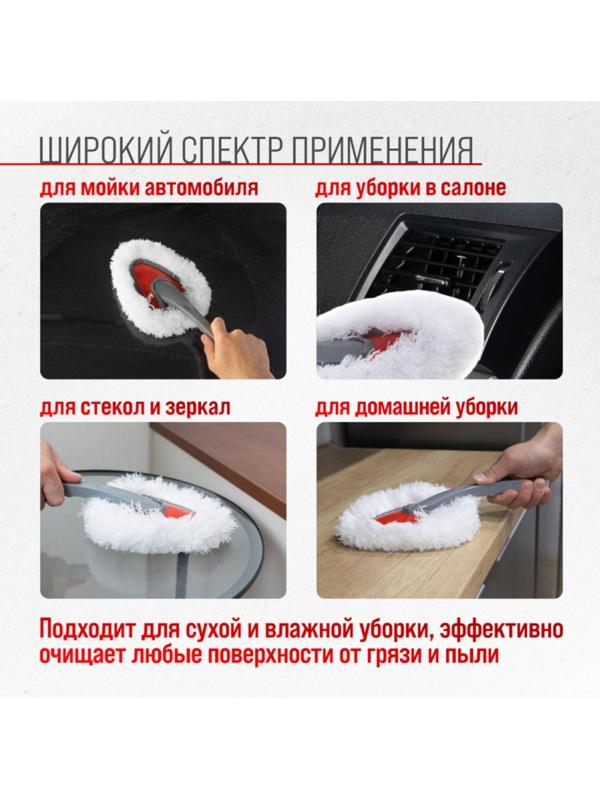 ШИРОКИЙ СПЕКТР ПРИМЕНЕНИЯ

для мойки автомобиля

для уборки в салоне

для стекол и зеркал

для домашней уборки

Подходит для сухой и влажной уборки, эффективно очищает любые поверхности от грязи и пыли