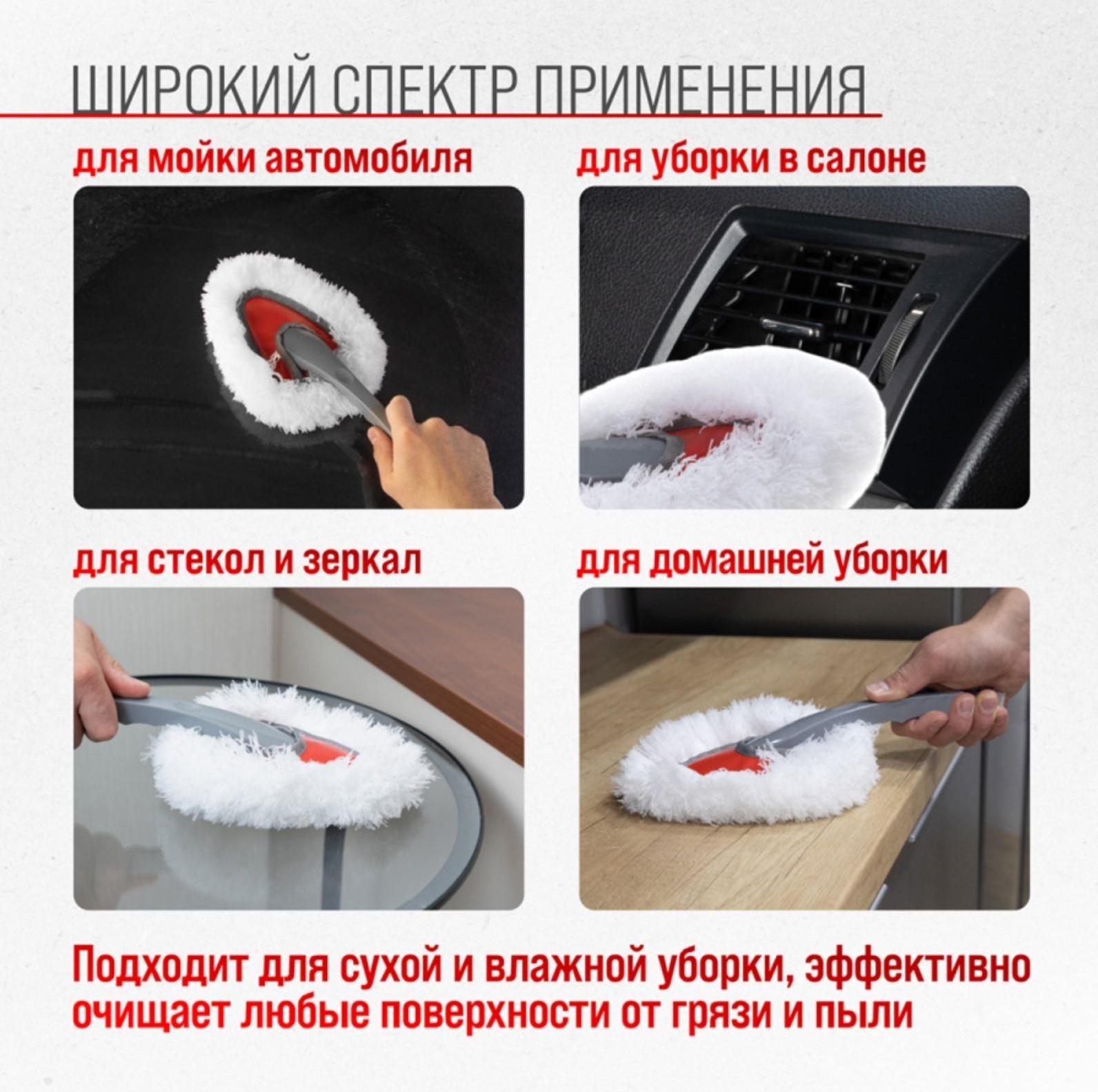 ШИРОКИЙ СПЕКТР ПРИМЕНЕНИЯ

для мойки автомобиля

для уборки в салоне

для стекол и зеркал

для домашней уборки

Подходит для сухой и влажной уборки, эффективно очищает любые поверхности от грязи и пыли