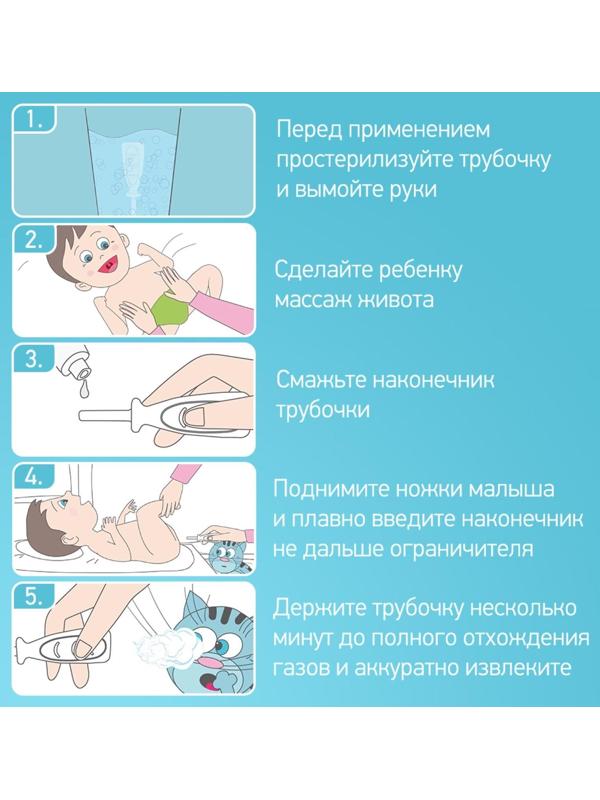 1.

Перед применением простерилизуйте трубочку и вымойте руки

2.

Сделайте ребенку массаж живота

3.

Смажьте наконечник трубочки

4.

Поднимите ножки малыша и плавно введите наконечник не дальше ограничителя

5.

Держите трубочку несколько минут до полного отхождения газов и аккуратно извлеките