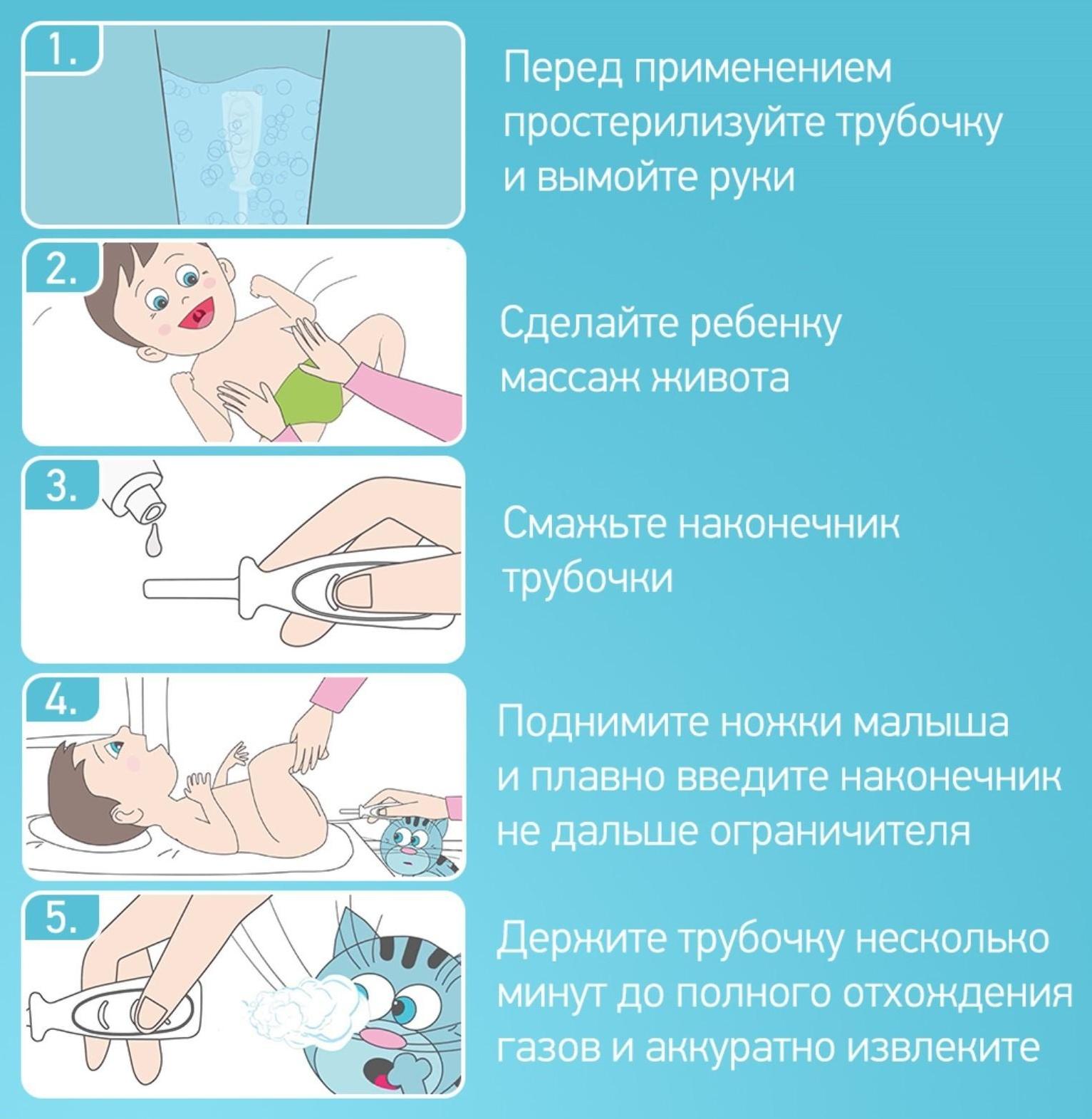 1.

Перед применением простерилизуйте трубочку и вымойте руки

2.

Сделайте ребенку массаж живота

3.

Смажьте наконечник трубочки

4.

Поднимите ножки малыша и плавно введите наконечник не дальше ограничителя

5.

Держите трубочку несколько минут до полного отхождения газов и аккуратно извлеките