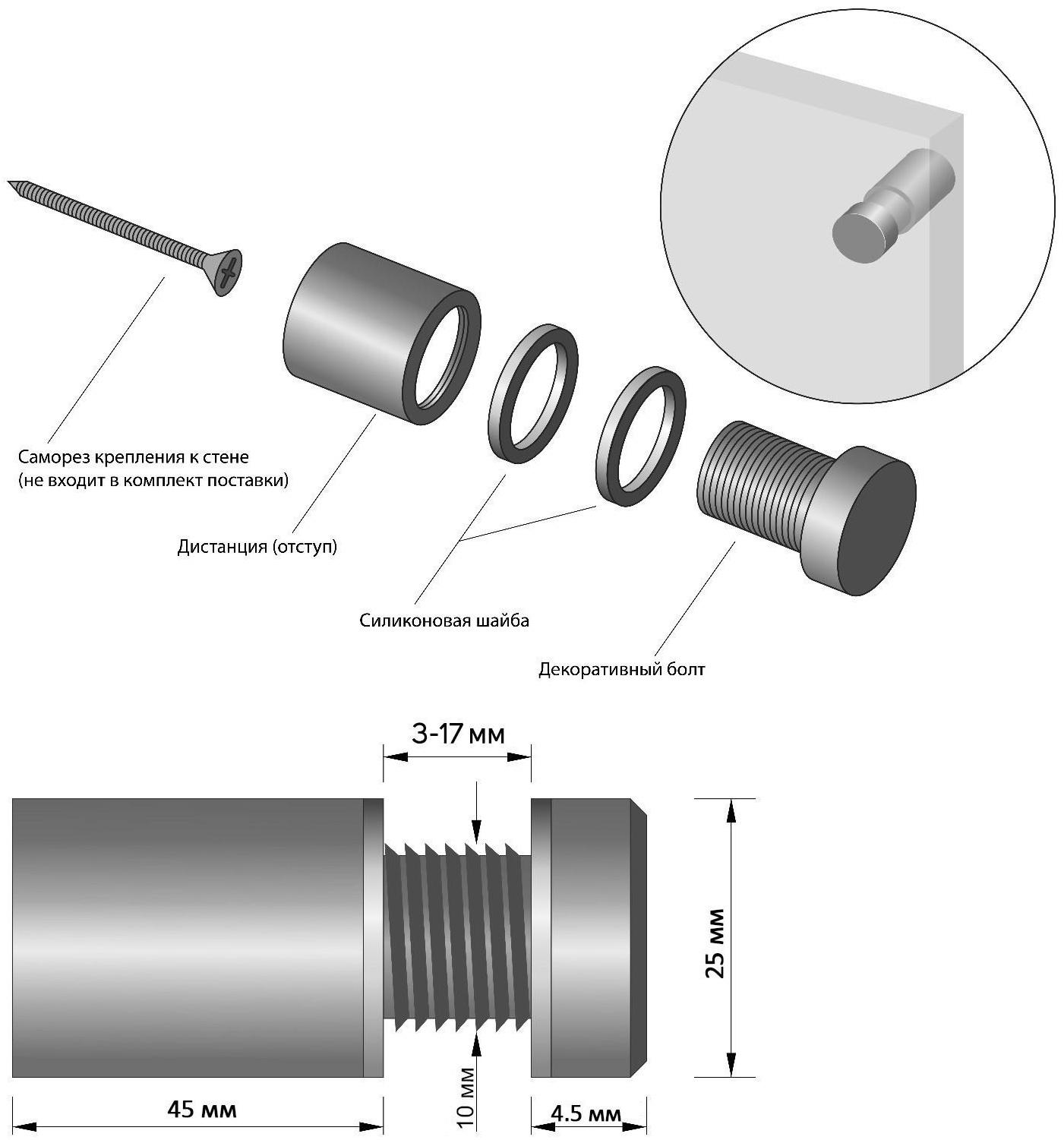 Саморез крепления к стене
(не входит в комплект поставки)

Дистанция (отступ)

Силиконовая шайба

Декоративный болт

3-17 мм

25 мм

45 мм

10 мм

4.5 мм