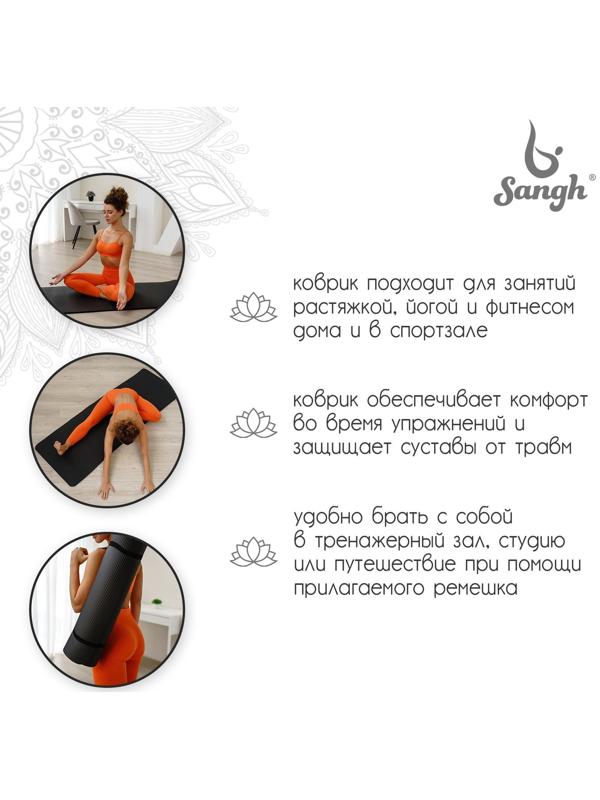 Sangh®

коврик подходит для занятий растяжкой, йогой и фитнесом дома и в спортзале

коврик обеспечивает комфорт во время упражнений и защищает суставы от травм

удобно брать с собой в тренажерный зал, студию или путешествие при помощи прилагаемого ремешка