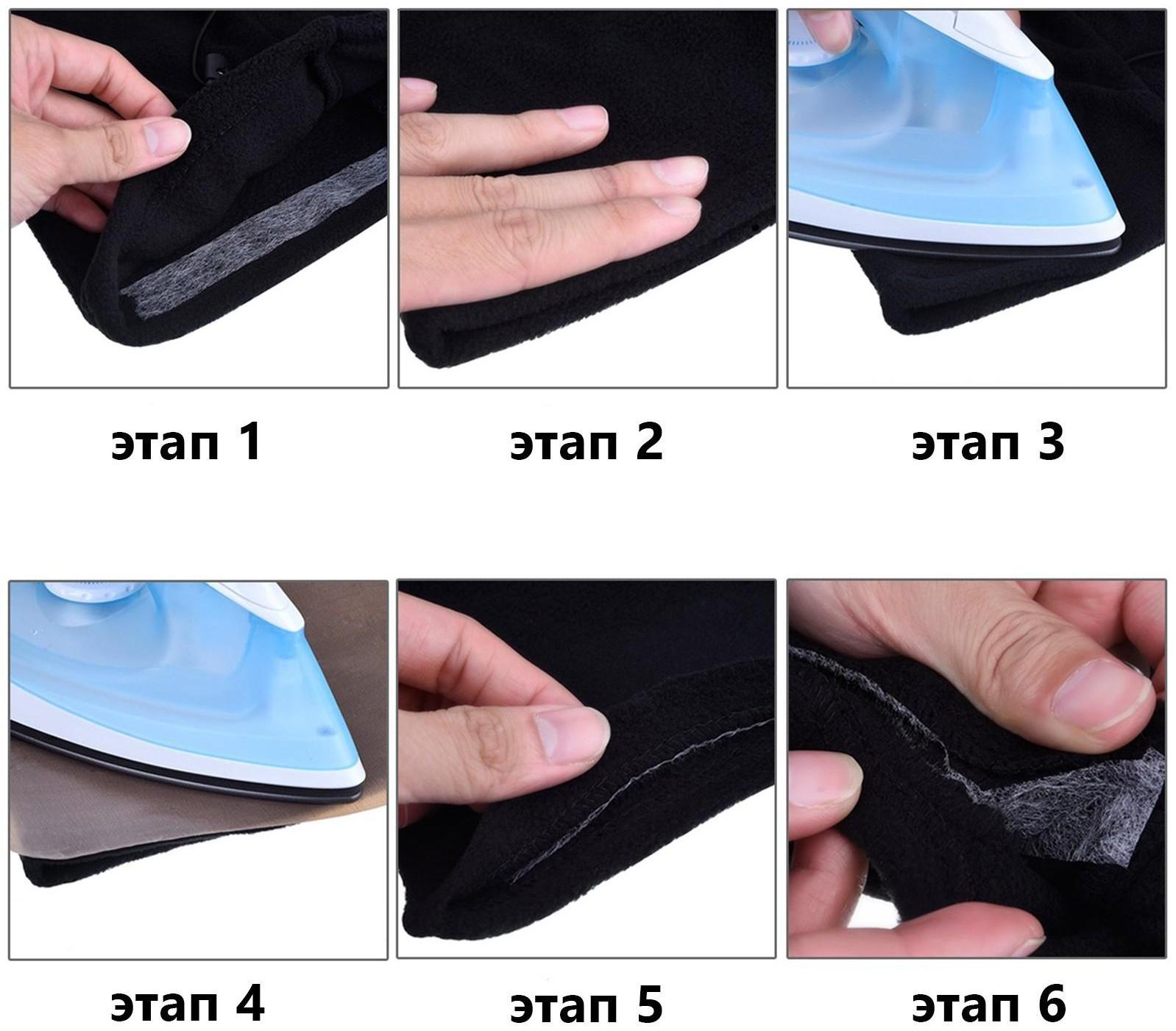 этап 1

этап 2

этап 3

этап 4

этап 5

этап 6