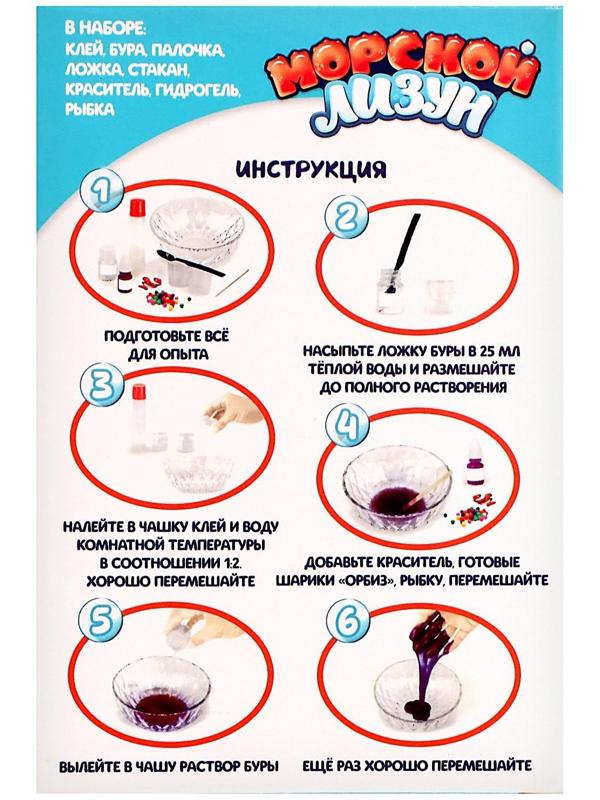 В НАБОРЕ:
КЛЕЙ, БУРА, ПАЛОЧКА, ЛОЖКА, СТАКАН, КРАСИТЕЛЬ, ГИДРОГЕЛЬ, РЫБКА

МОРСКОЙ ЛИЗУН

ИНСТРУКЦИЯ

1

ПОДГОТОВЬТЕ ВСЁ ДЛЯ ОПЫТА

2

НАСЫПЬТЕ ЛОЖКУ БУРЫ В 25 МЛ ТЁПЛОЙ ВОДЫ И РАЗМЕШАЙТЕ ДО ПОЛНОГО РАСТВОРЕНИЯ

3

НАЛЕЙТЕ В ЧАШКУ КЛЕЙ И ВОДУ КОМНАТНОЙ ТЕМПЕРАТУРЫ В СООТНОШЕНИИ 1:2. ХОРОШО ПЕРЕМЕШАЙТЕ

4

ДОБАВЬТЕ КРАСИТЕЛЬ, ГОТОВЫЕ ШАРИКИ «ОРБИЗ», РЫБКУ, ПЕРЕМЕШАЙТЕ

5

ВЫЛЕЙТЕ В ЧАШУ РАСТВОР БУРЫ

6

ЕЩЁ РАЗ ХОРОШО ПЕРЕМЕШАЙТЕ