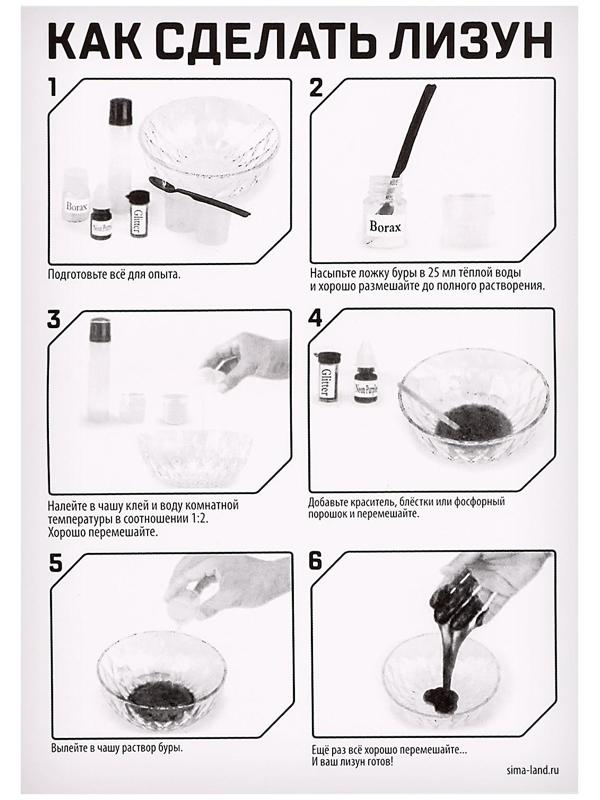 КАК СДЕЛАТЬ ЛИЗУН

1

Borax
Neon Purple
Glitter

Подготовьте всё для опыта.

2

Borax

Насыпьте ложку буры в 25 мл тёплой воды и хорошо размешайте до полного растворения.

3

Налейте в чашу клей и воду комнатной температуры в соотношении 1:2. Хорошо перемешайте.

4

Glitter
Neon Purple

Добавьте краситель, блёстки или фосфорный порошок и перемешайте.

5

Вылейте в чашу раствор буры.

6

Ещё раз всё хорошо перемешайте... И ваш лизун готов!

sima-land.ru