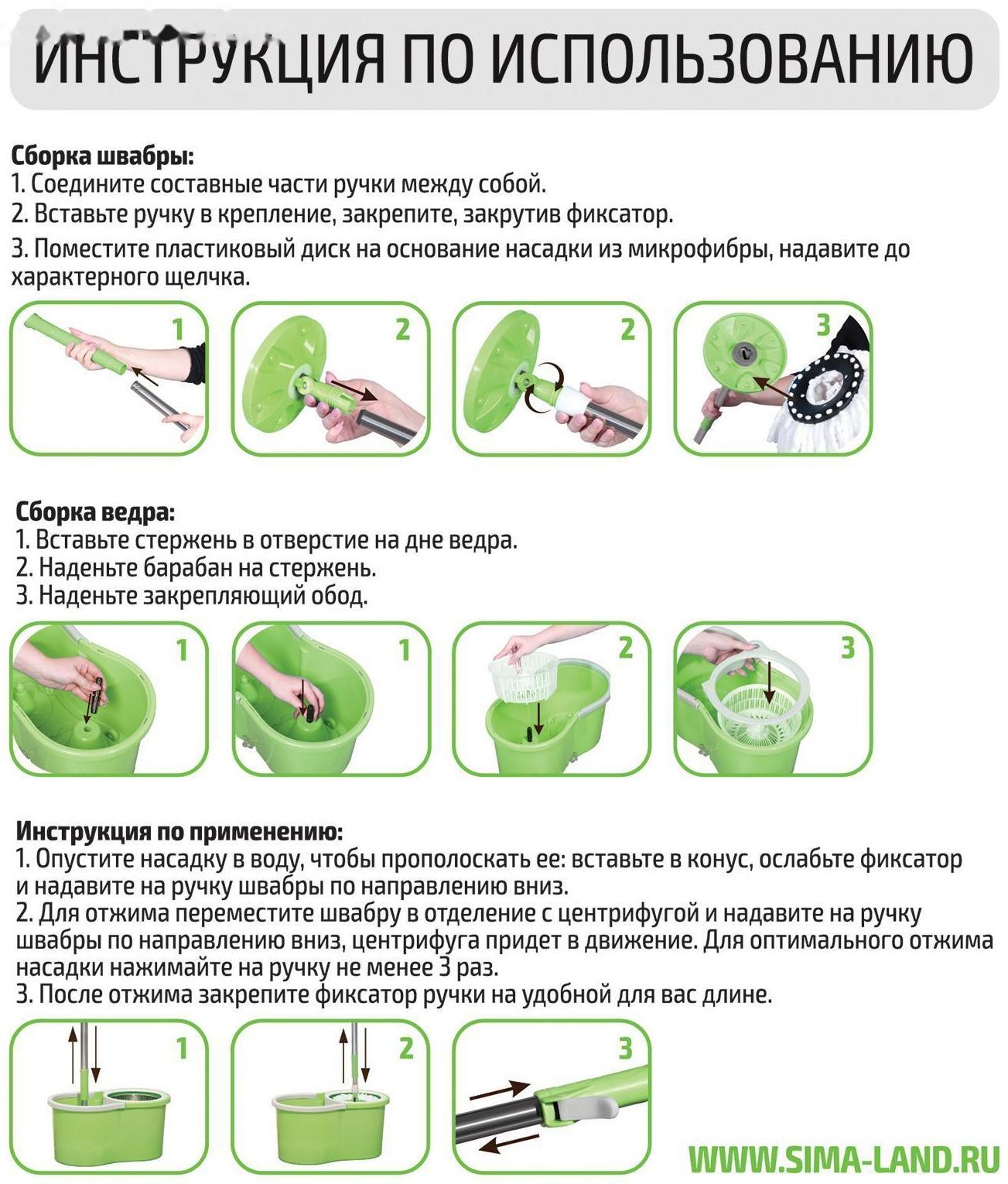 ИНСТРУКЦИЯ ПО ИСПОЛЬЗОВАНИЮ

Сборка швабры:
1. Соедините составные части ручки между собой.
2. Вставьте ручку в крепление, закрепите, закрутив фиксатор.
3. Поместите пластиковый диск на основание насадки из микрофибры, надавите до характерного щелчка.

1 2 2 3

Сборка ведра:
1. Вставьте стержень в отверстие на дне ведра.
2. Наденьте барабан на стержень.
3. Наденьте закрепляющий обод.

1 1 2 3

Инструкция по применению:
1. Опустите насадку в воду, чтобы прополоскать ее: вставьте в конус, ослабьте фиксатор и надавите на ручку швабры по направлению вниз.
2. Для отжима переместите швабру в отделение с центрифугой и надавите на ручку швабры по направлению вниз, центрифуга придет в движение. Для оптимального отжима насадки нажимайте на ручку не менее 3 раз.
3. После отжима закрепите фиксатор ручки на удобной для вас длине.

1 2 3

WWW.SIMA-LAND.RU