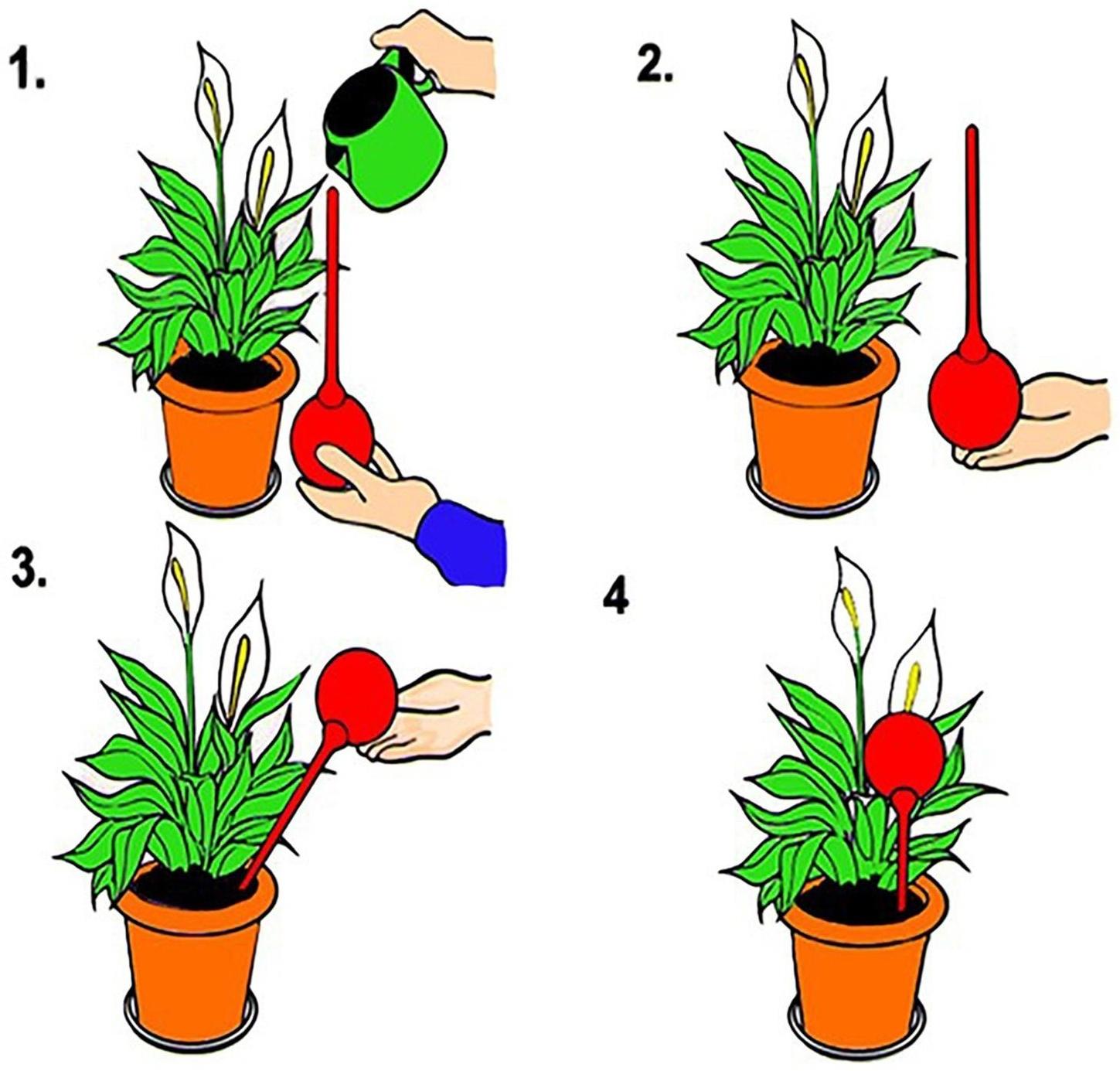 1.

2.

3.

4